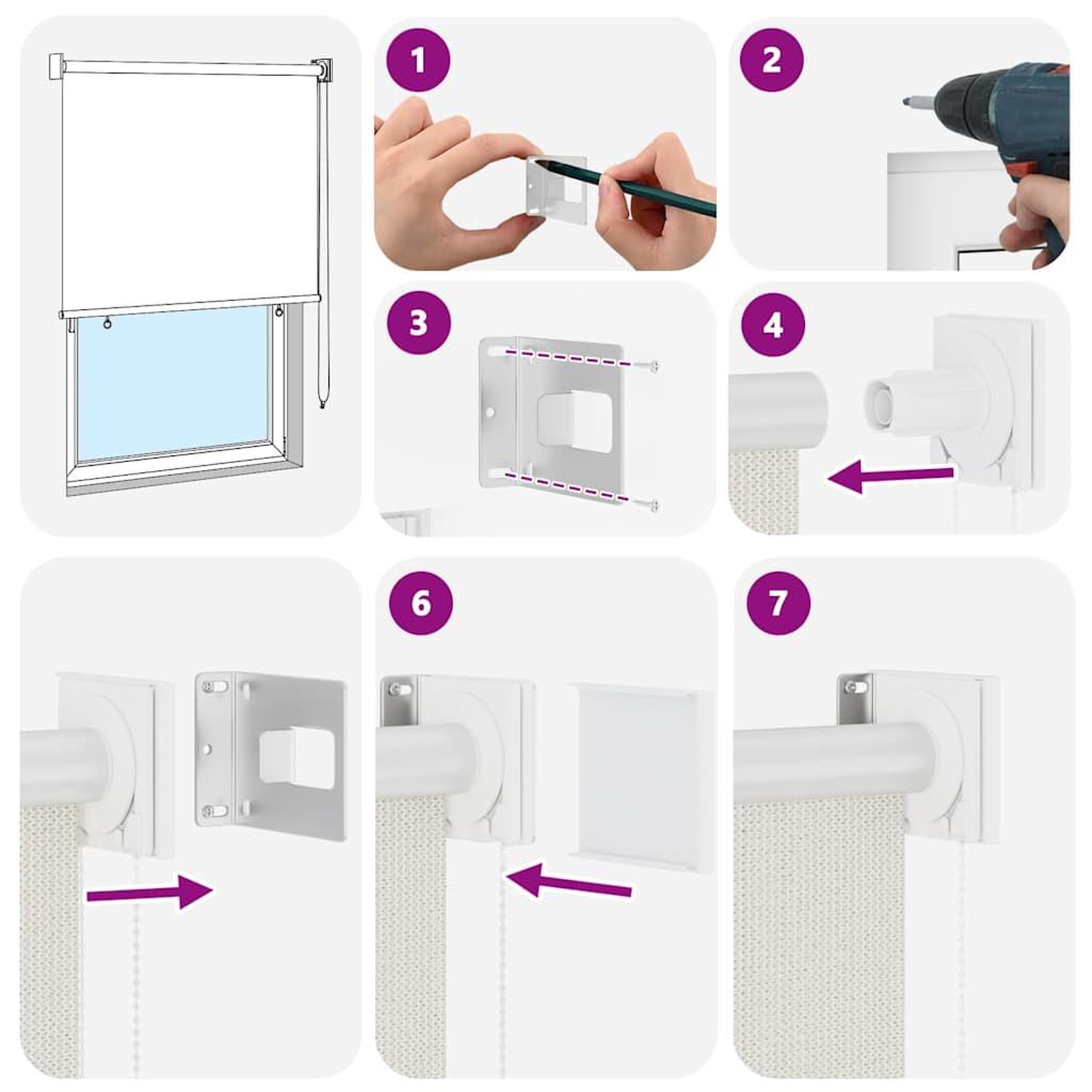 1

2

3

4

6

7