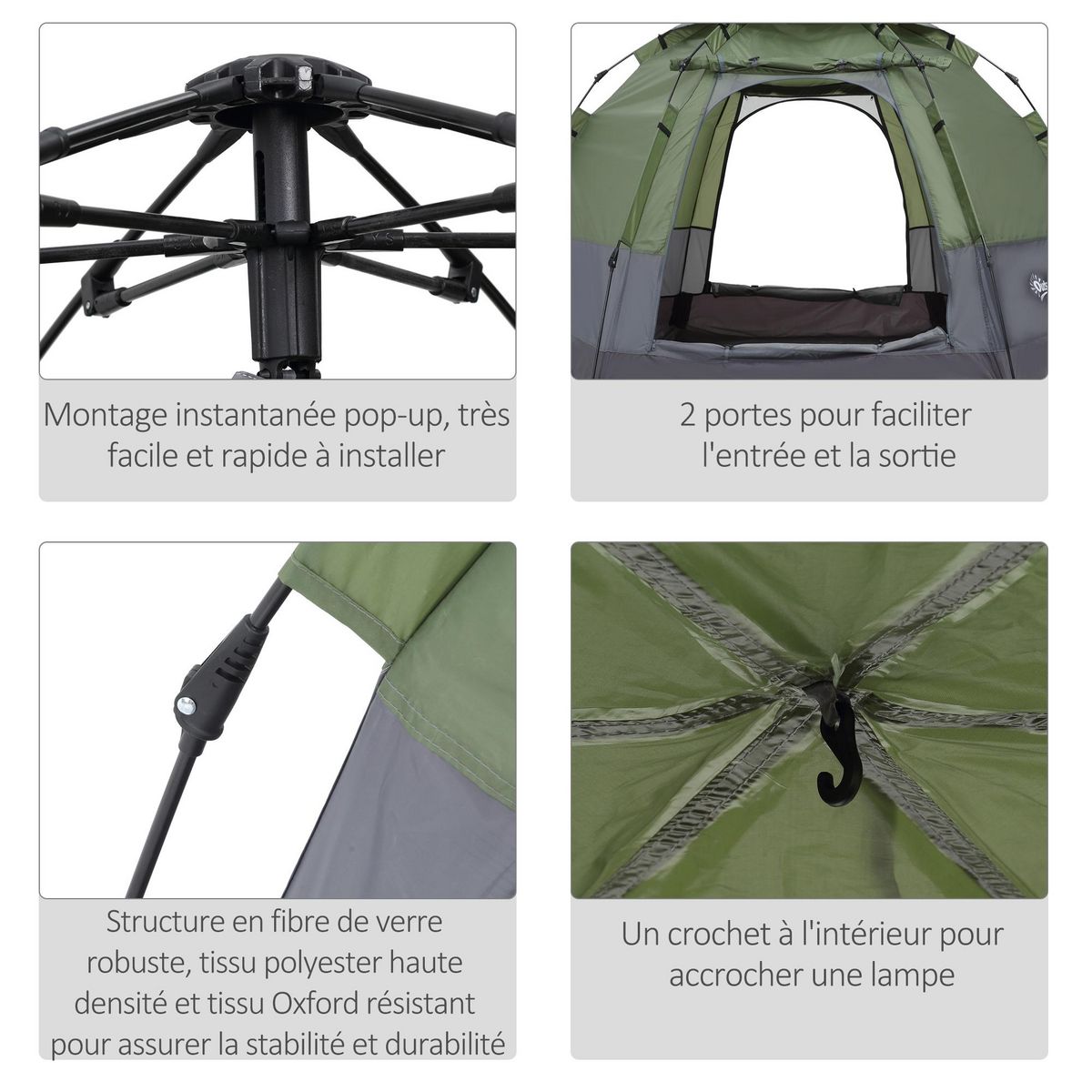 Montage instantanée pop-up, très facile et rapide à installer

2 portes pour faciliter l'entrée et la sortie

Structure en fibre de verre robuste, tissu polyester haute densité et tissu Oxford résistant pour assurer la stabilité et durabilité

Un crochet à l'intérieur pour accrocher une lampe