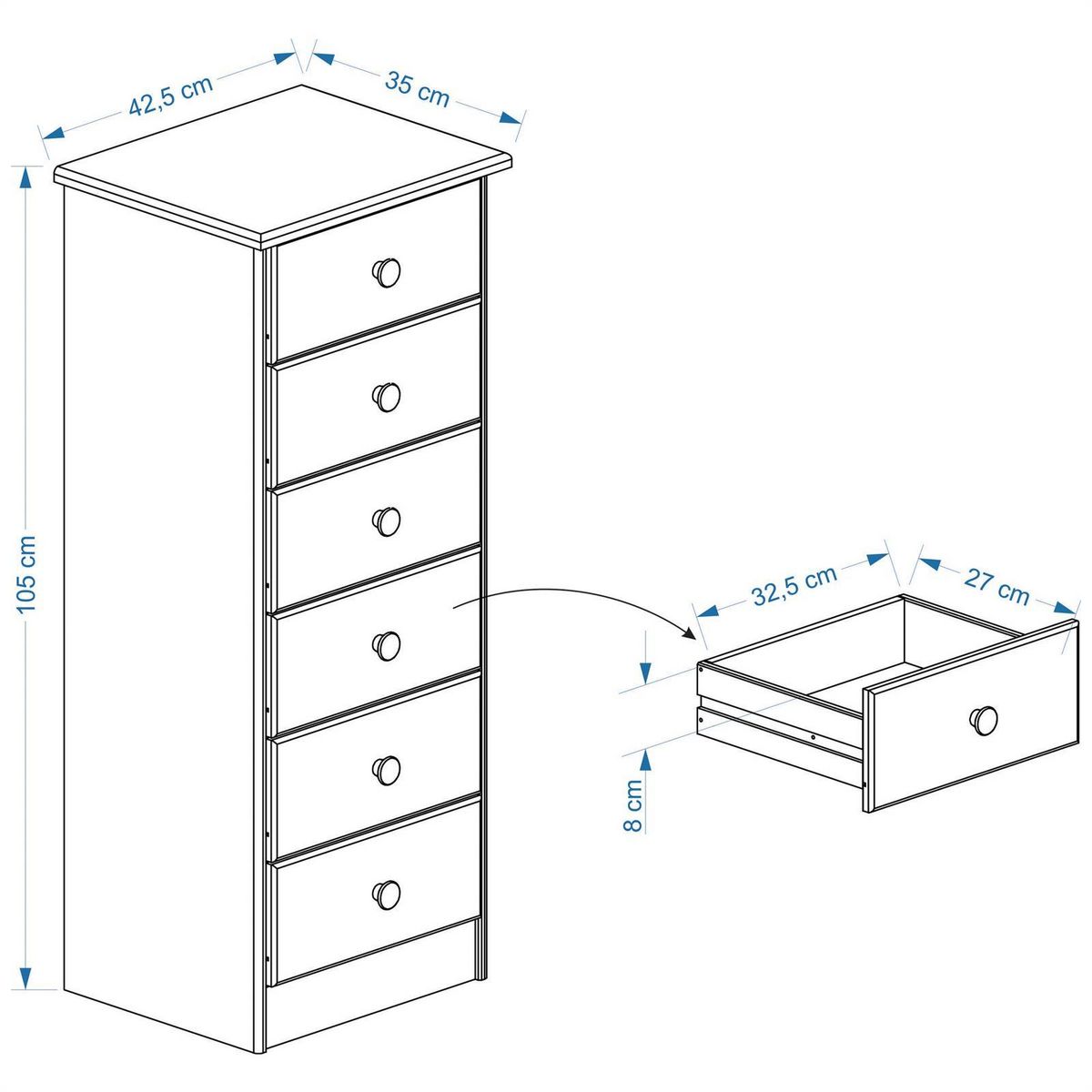 42,5 cm
35 cm
105 cm
32,5 cm
27 cm
8 cm