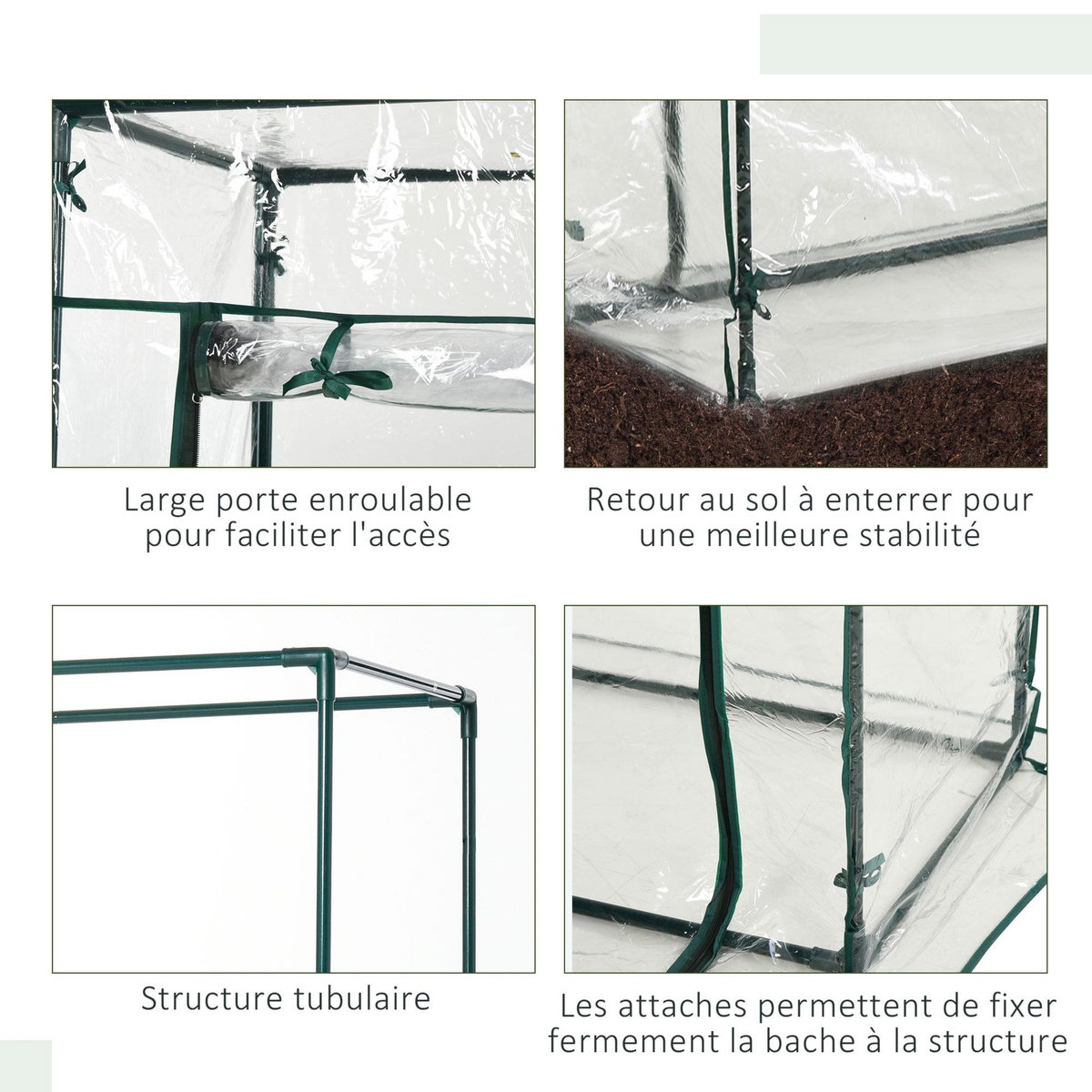 Large porte enroulable pour faciliter l'accès

Retour au sol à enterrer pour une meilleure stabilité

Structure tubulaire

Les attaches permettent de fixer fermement la bache à la structure