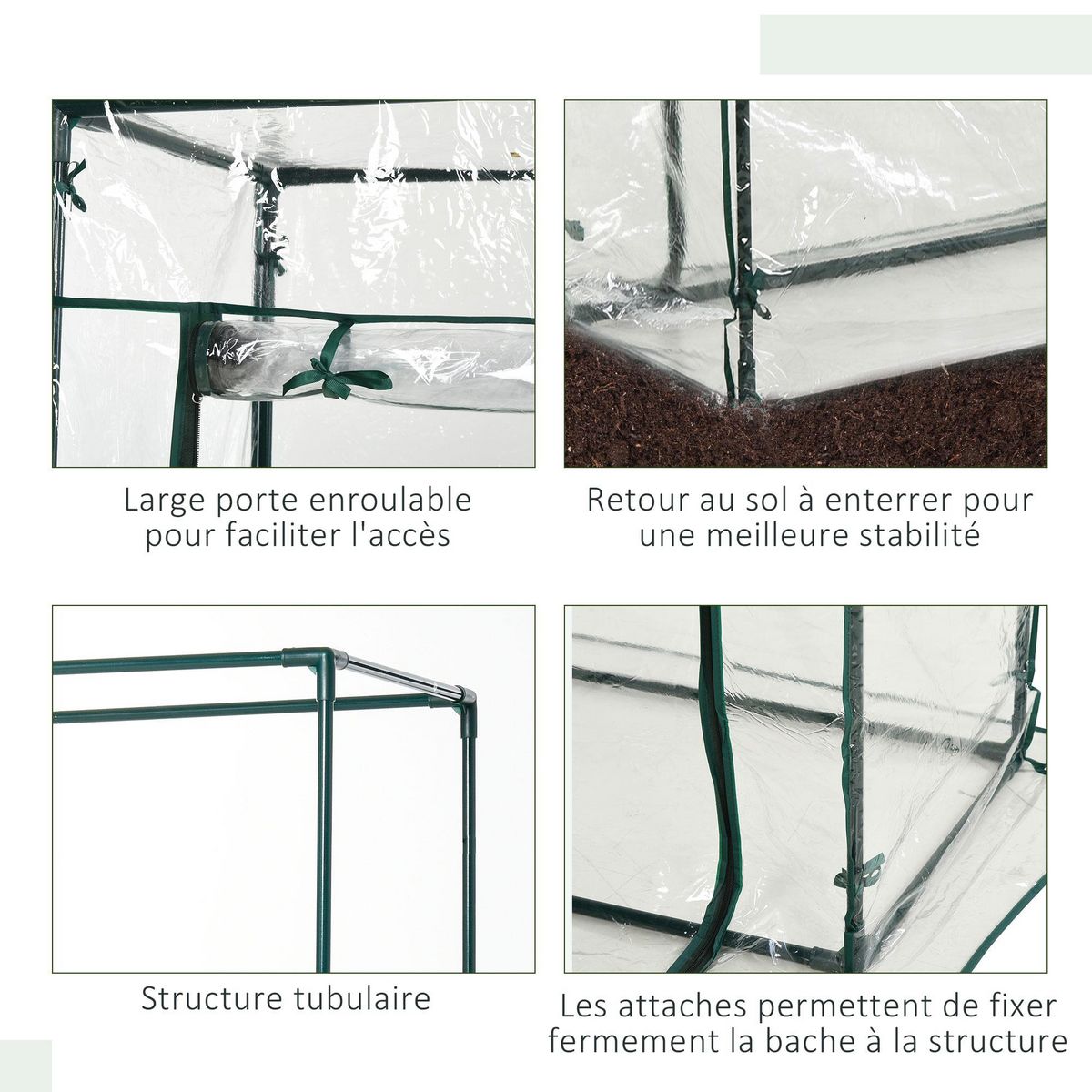 Large porte enroulable pour faciliter l'accès

Retour au sol à enterrer pour une meilleure stabilité

Structure tubulaire

Les attaches permettent de fixer fermement la bache à la structure