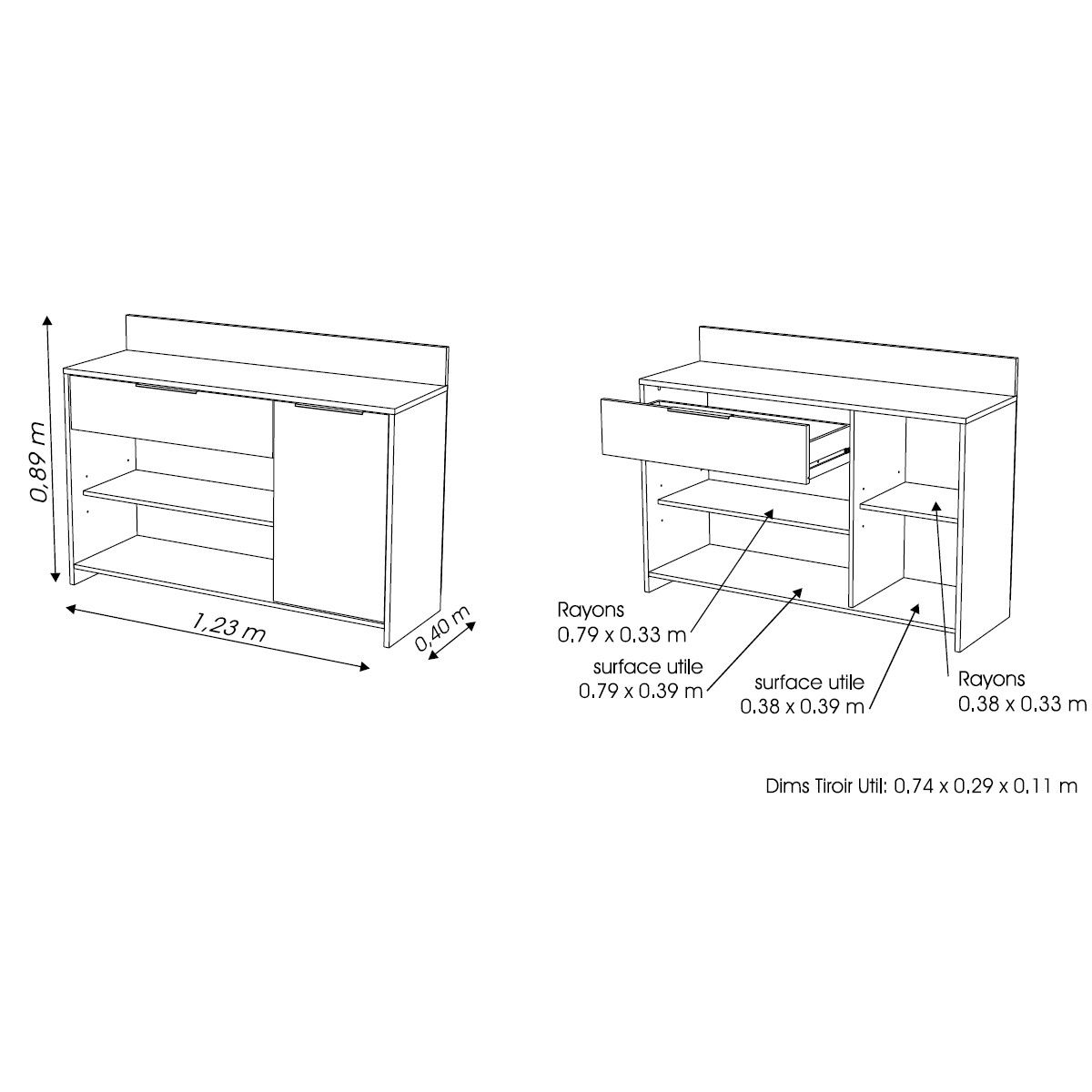 0,89 m

1,23 m

0,40 m

Rayons
0,79 x 0,33 m

surface utile
0,79 x 0,39 m

surface utile
0,38 x 0,39 m

Rayons
0,38 x 0,33 m

Dims Tiroir Util: 0,74 x 0,29 x 0,11 m