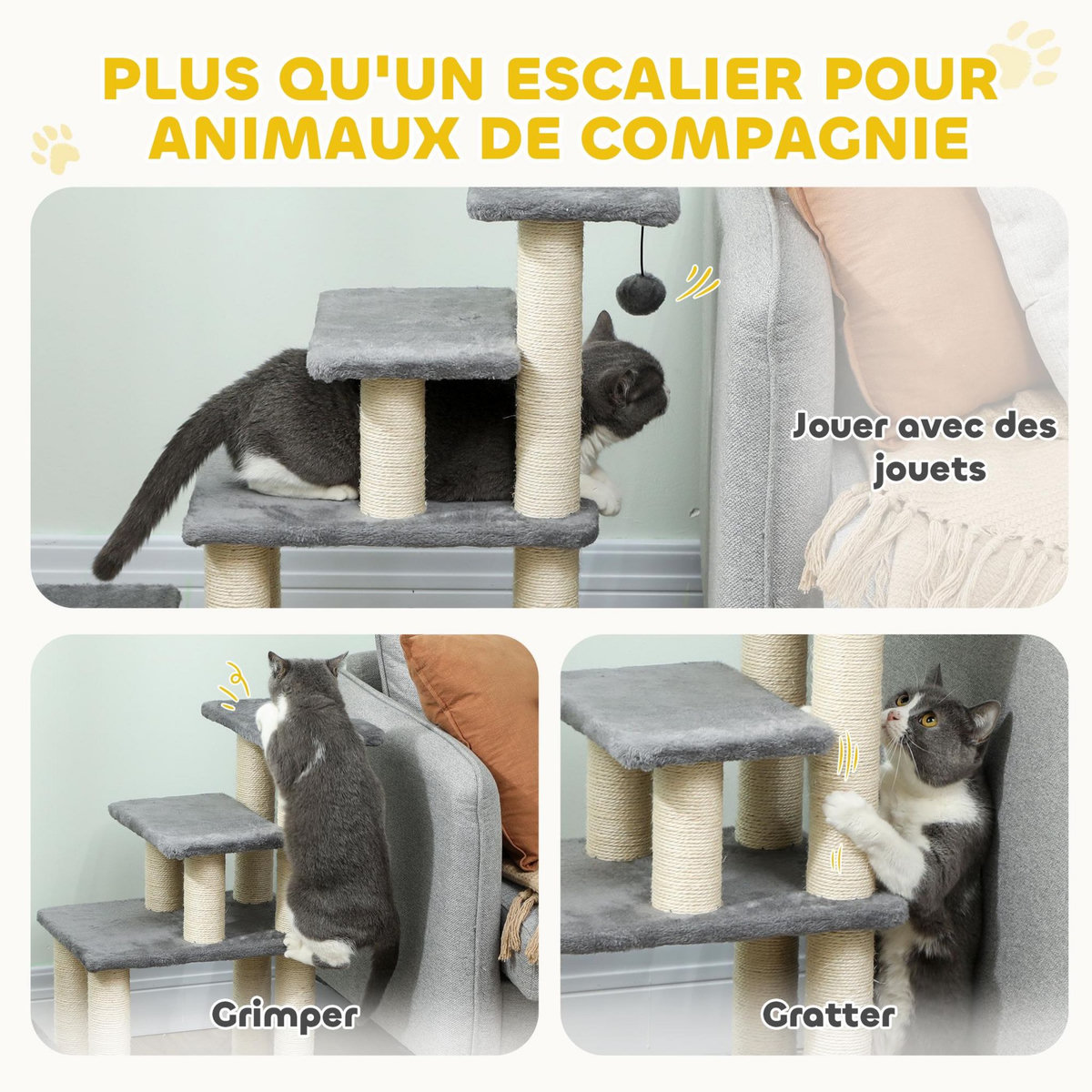 PLUS QU'UN ESCALIER POUR ANIMAUX DE COMPAGNIE

Jouer avec des jouets

Grimper

Gratter