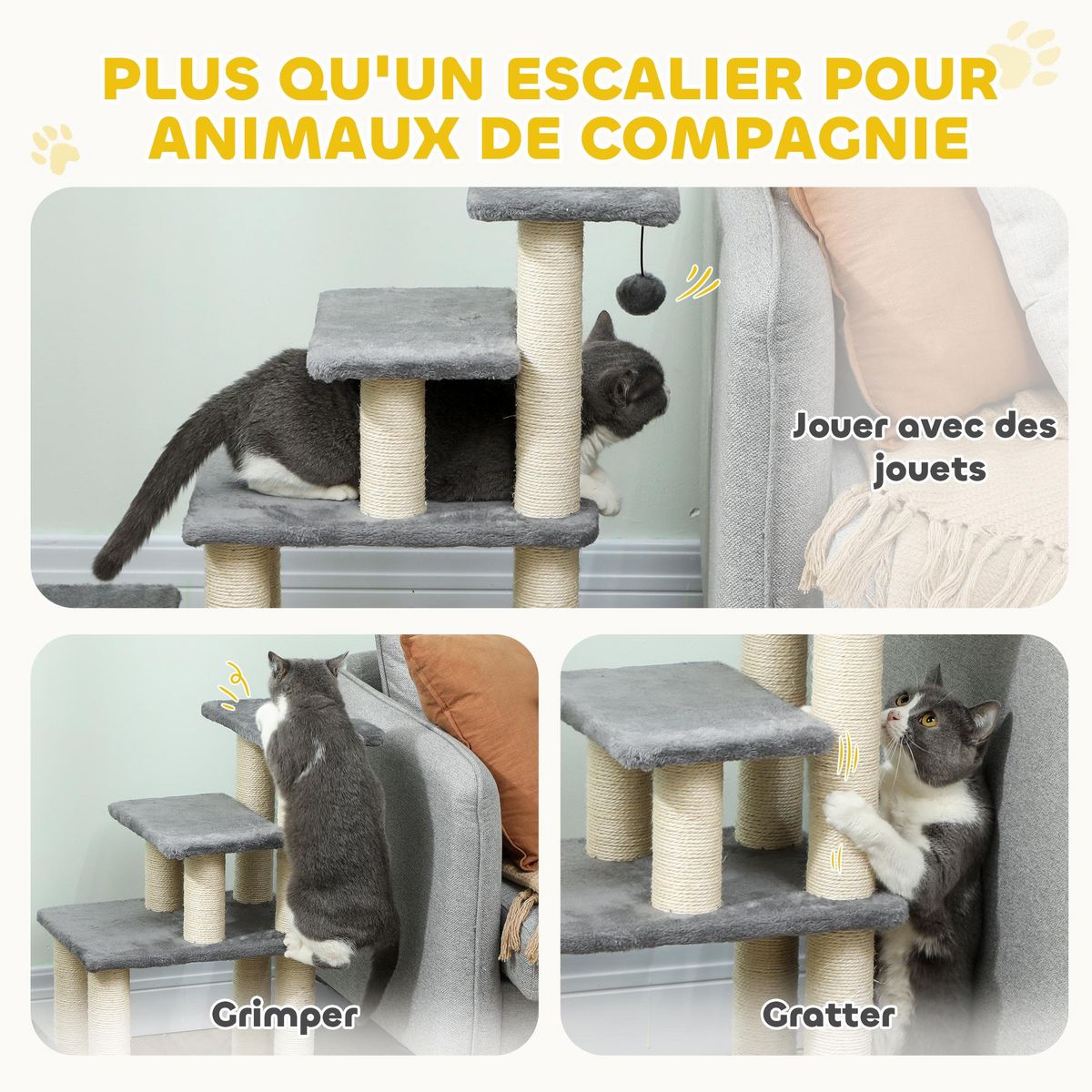 PLUS QU'UN ESCALIER POUR ANIMAUX DE COMPAGNIE

Jouer avec des jouets

Grimper

Gratter