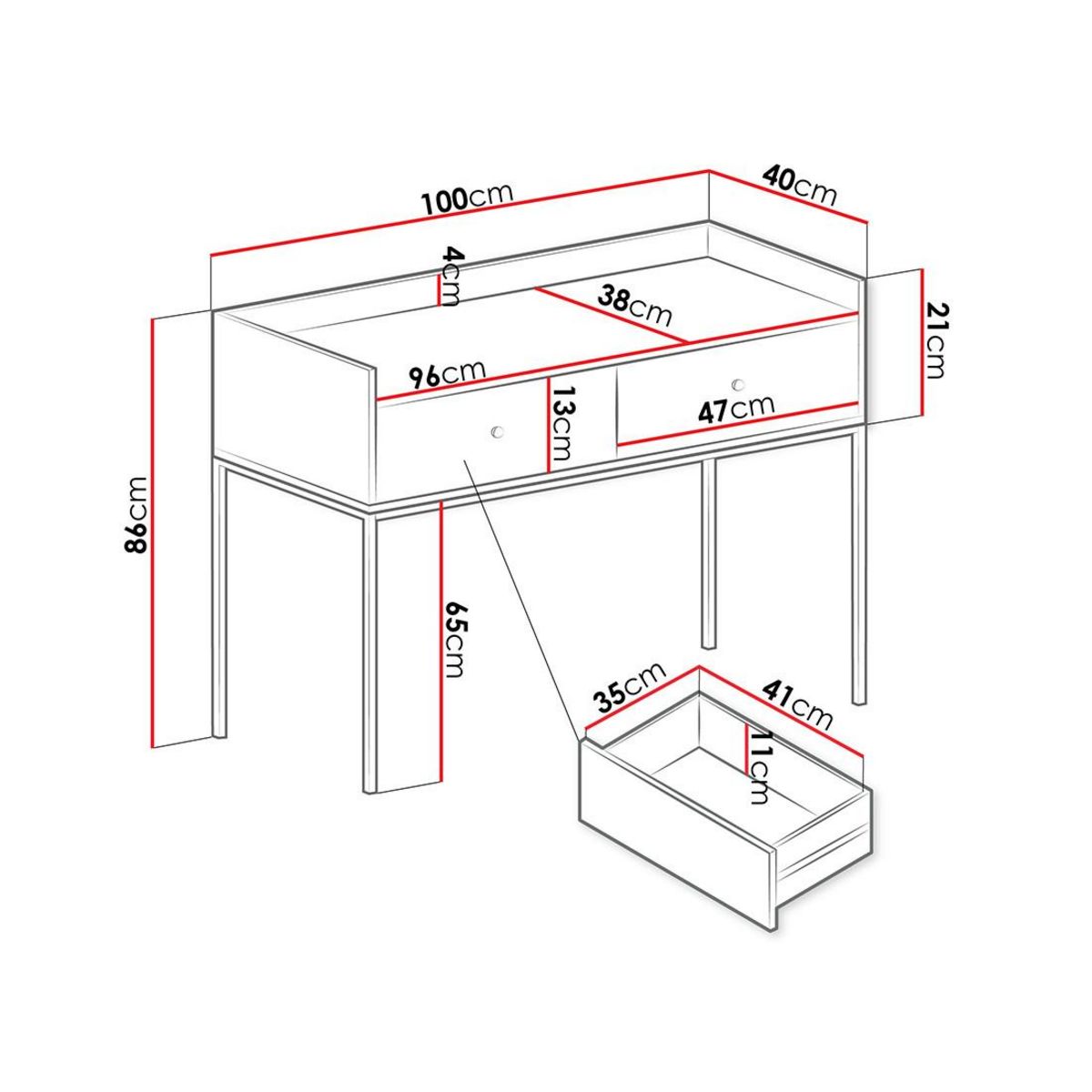 100cm
40cm
4cm
38cm
21cm
96cm
13cm
47cm
86cm
65cm
35cm
41cm
11cm