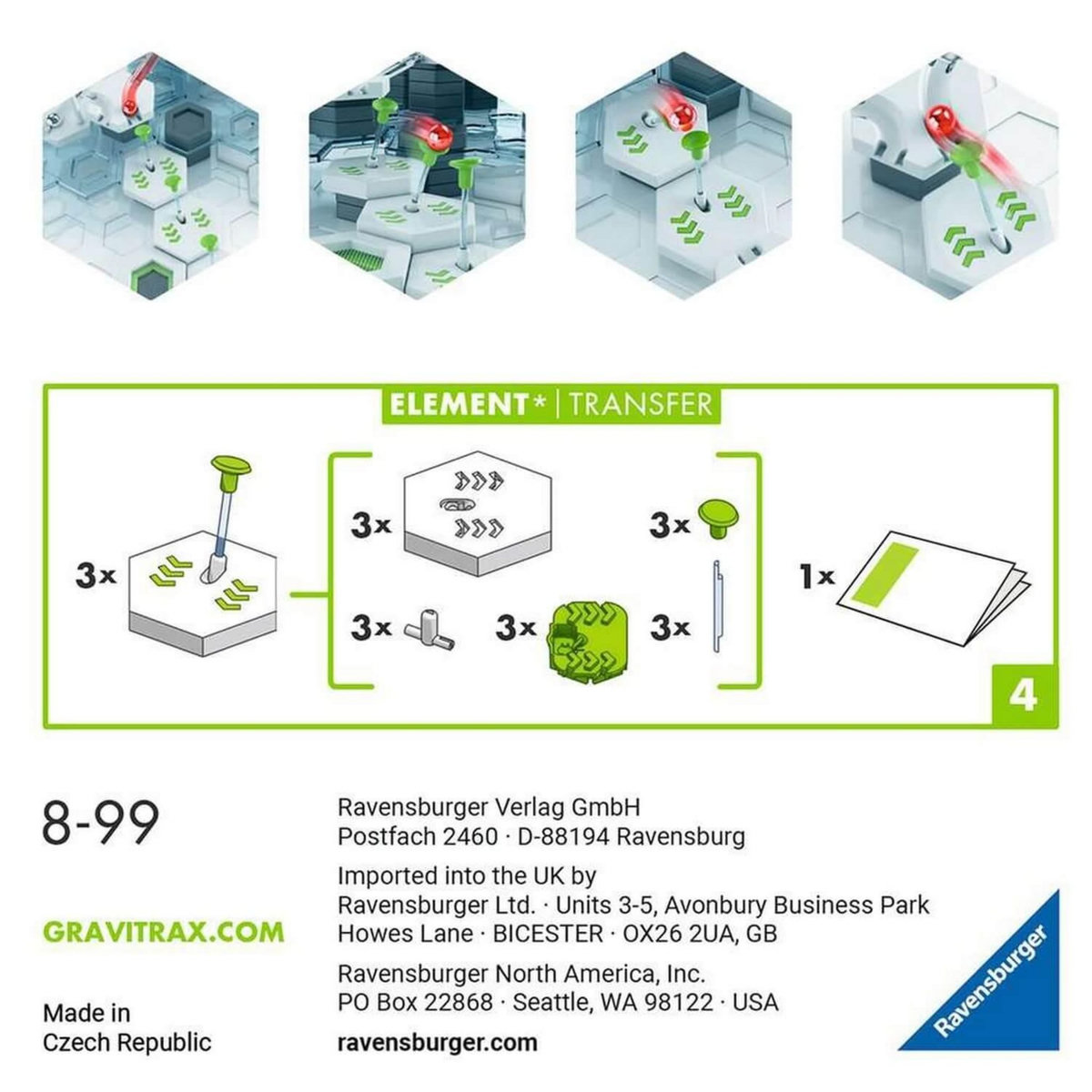 ELEMENT* | TRANSFER

3x

3x

3x

3x

3x

3x

1x

4

8-99

GRAVITRAX.COM

Made in Czech Republic

Ravensburger Verlag GmbH
Postfach 2460 · D-88194 Ravensburg

Imported into the UK by
Ravensburger Ltd. · Units 3-5, Avonbury Business Park
Howes Lane · BICESTER · OX26 2UA, GB

Ravensburger North America, Inc.
PO Box 22868 · Seattle, WA 98122 · USA

ravensburger.com

Ravensburger