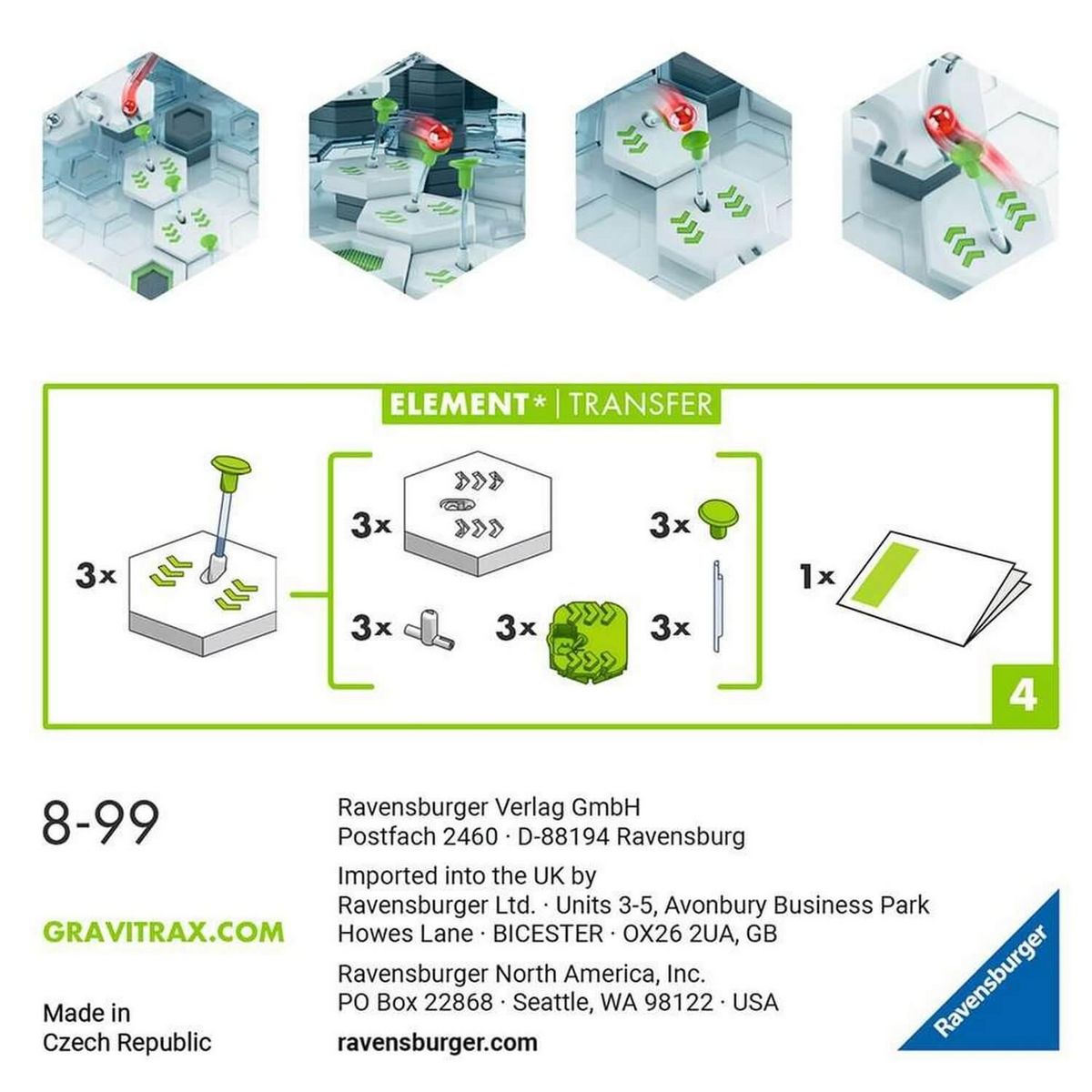 ELEMENT* | TRANSFER

3x

3x

3x

3x

3x

3x

1x

4

8-99

GRAVITRAX.COM

Made in
Czech Republic

Ravensburger Verlag GmbH
Postfach 2460 · D-88194 Ravensburg

Imported into the UK by
Ravensburger Ltd. · Units 3-5, Avonbury Business Park
Howes Lane · BICESTER · OX26 2UA, GB

Ravensburger North America, Inc.
PO Box 22868 · Seattle, WA 98122 · USA

ravensburger.com

Ravensburger