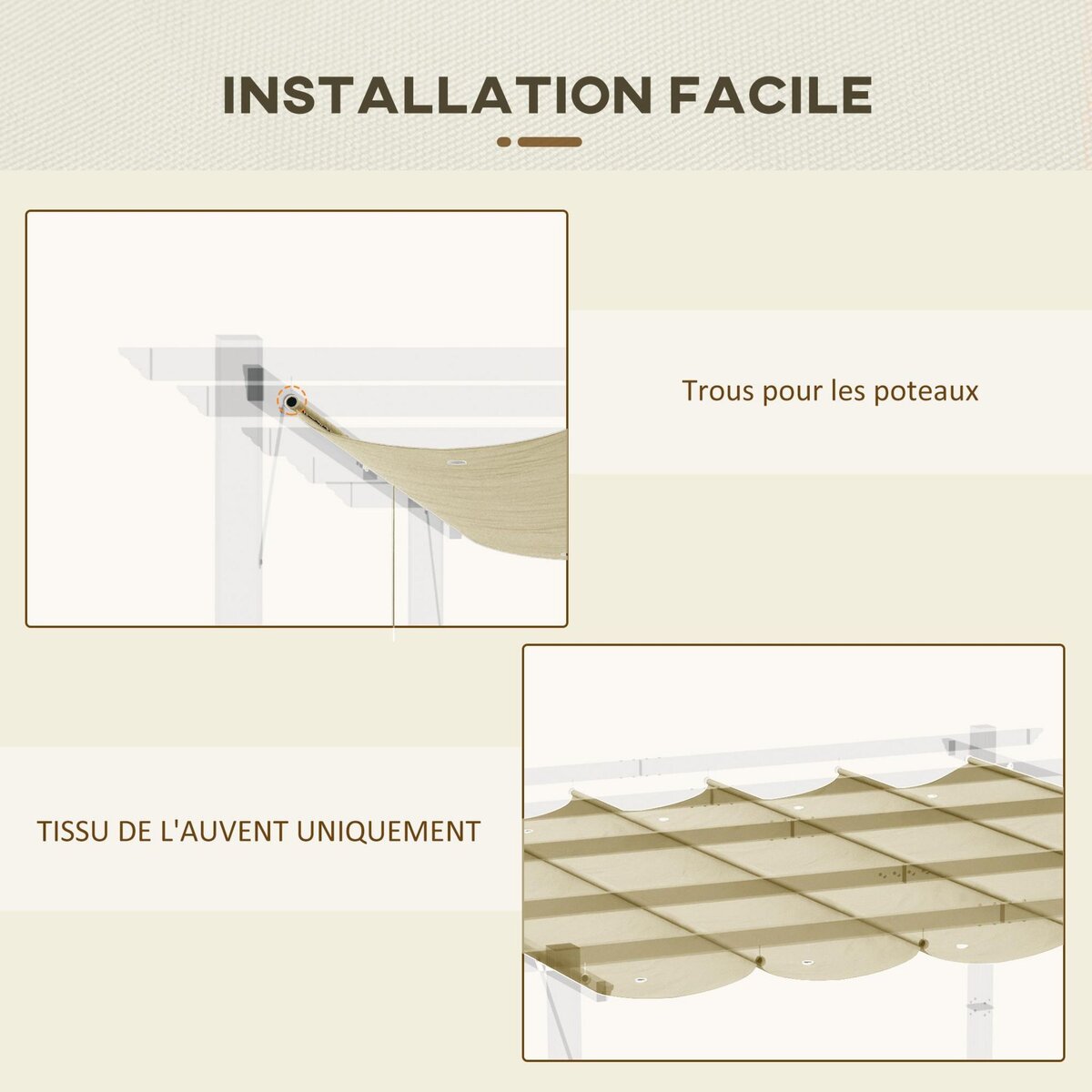 INSTALLATION FACILE

Trous pour les poteaux

TISSU DE L'AUVENT UNIQUEMENT