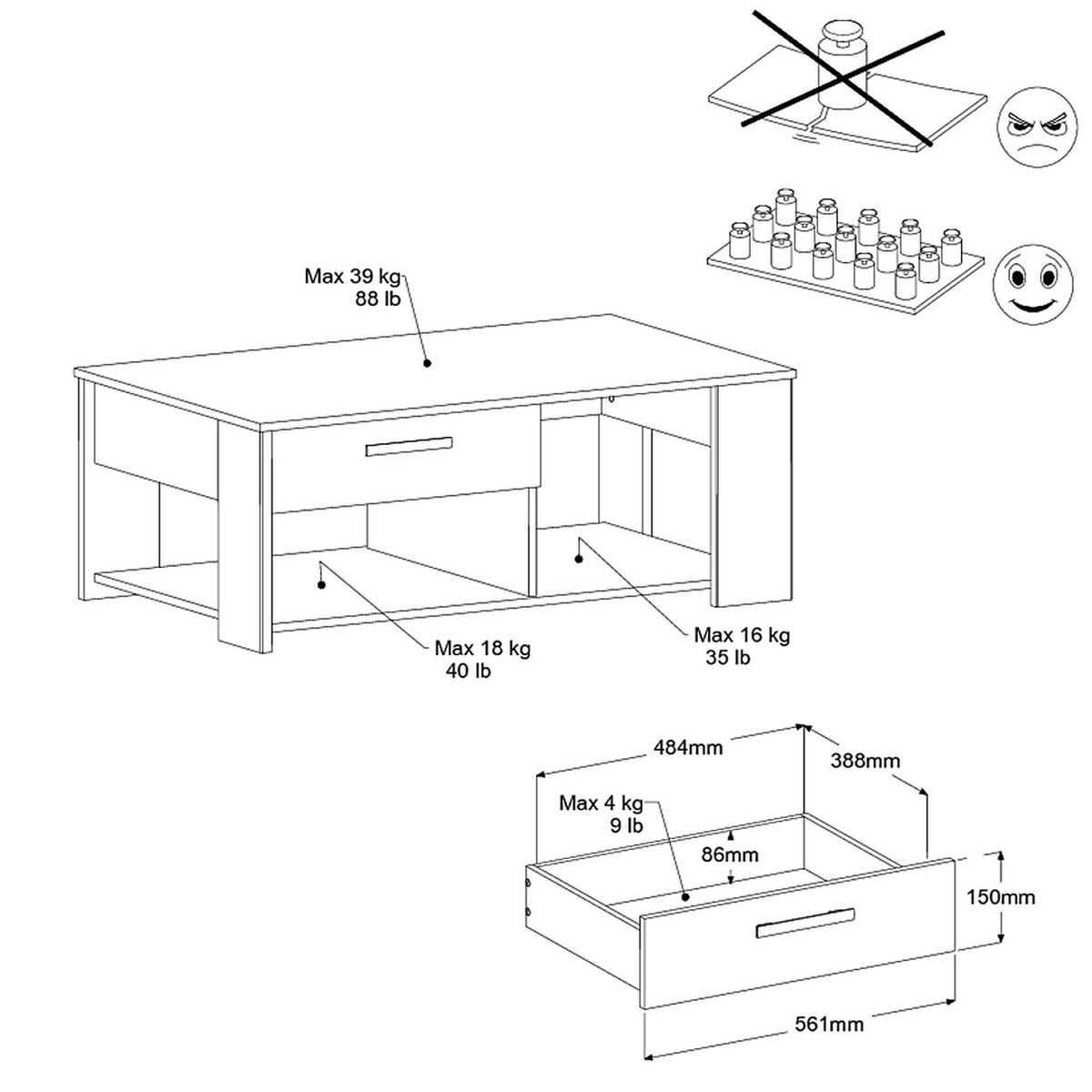 Max 39 kg
88 lb

Max 18 kg
40 lb

Max 16 kg
35 lb

484mm

388mm

Max 4 kg
9 lb

86mm

150mm

561mm