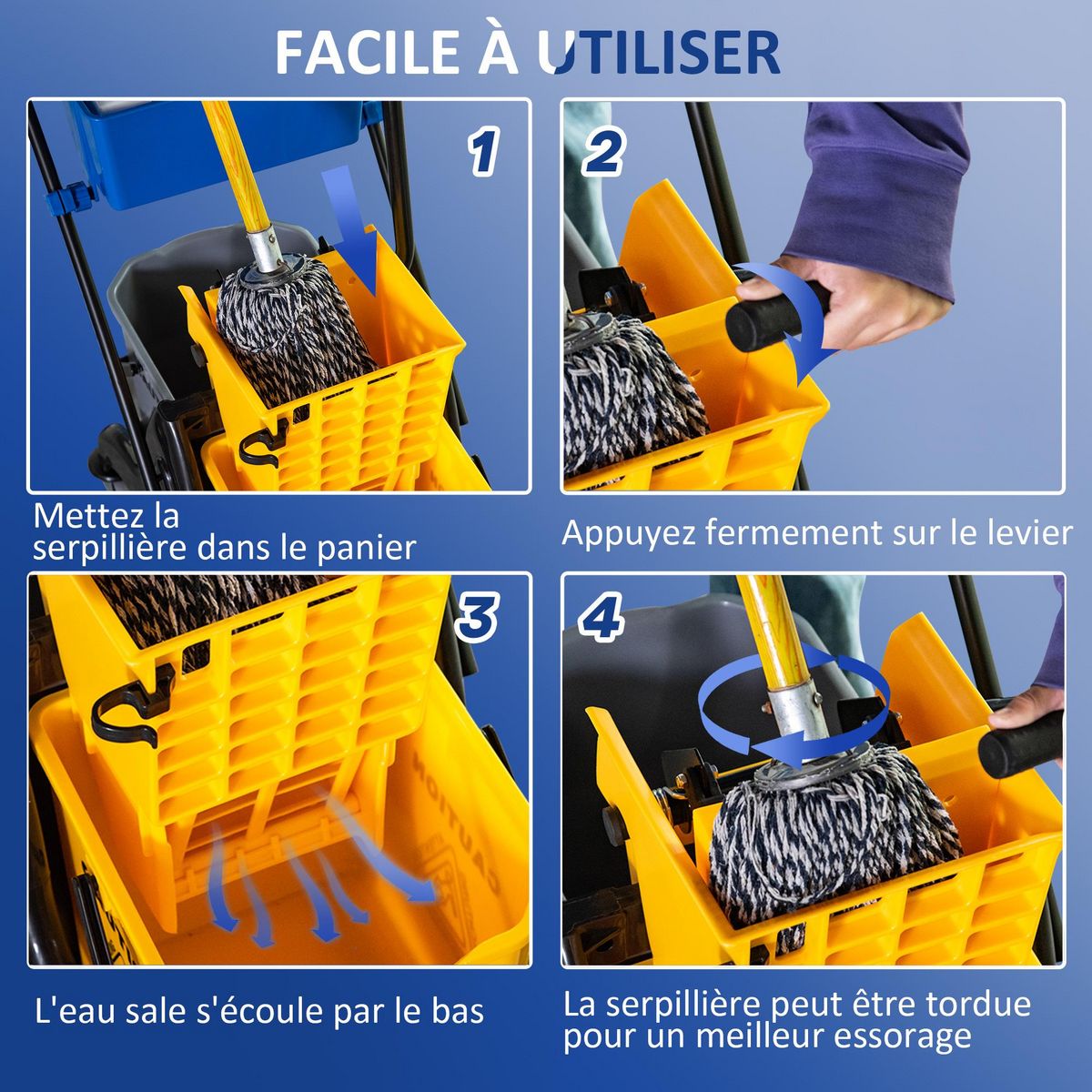 FACILE À UTILISER

1

Mettez la serpillière dans le panier

2

Appuyez fermement sur le levier

3

CAUTION

L'eau sale s'écoule par le bas

4

La serpillière peut être tordue pour un meilleur essorage