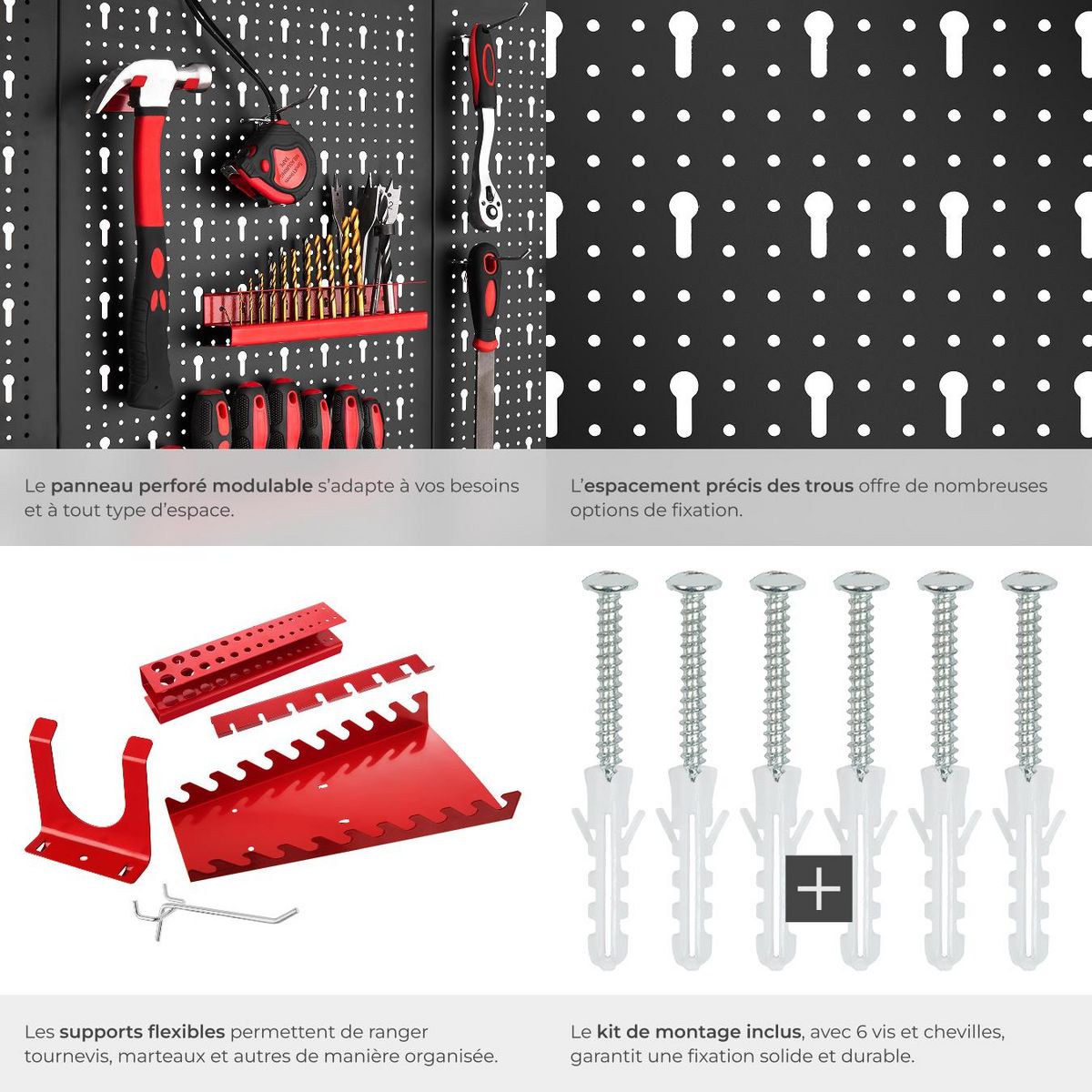 Le panneau perforé modulable s'adapte à vos besoins et à tout type d'espace.

L'espacement précis des trous offre de nombreuses options de fixation.

Les supports flexibles permettent de ranger tournevis, marteaux et autres de manière organisée.

Le kit de montage inclus, avec 6 vis et chevilles, garantit une fixation solide et durable.