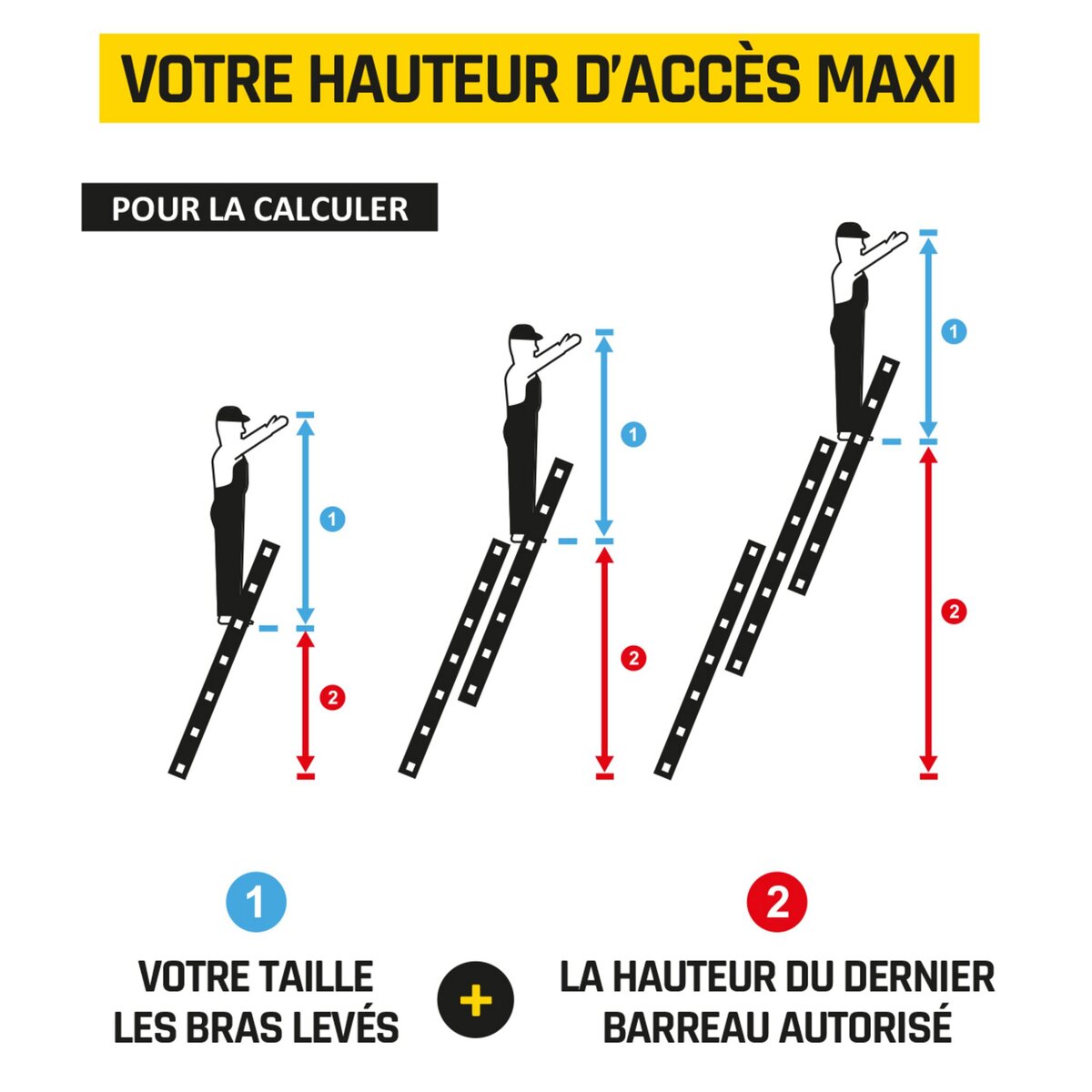 VOTRE HAUTEUR D'ACCÈS MAXI

POUR LA CALCULER

1
2
1
2
1
2

1
VOTRE TAILLE LES BRAS LEVÉS

+

2
LA HAUTEUR DU DERNIER BARREAU AUTORISÉ