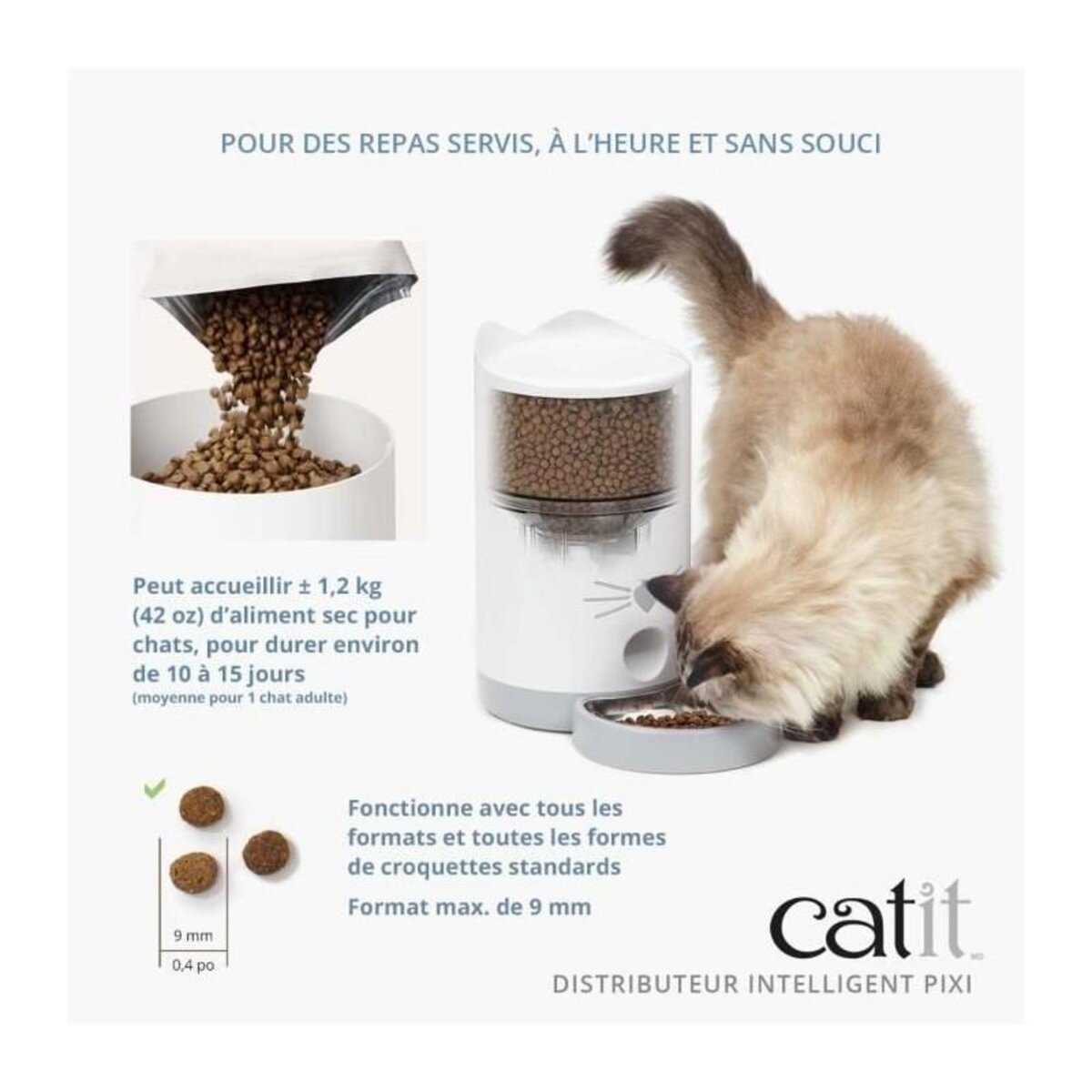 POUR DES REPAS SERVIS, À L'HEURE ET SANS SOUCI

Peut accueillir ± 1,2 kg (42 oz) d'aliment sec pour chats, pour durer environ de 10 à 15 jours
(moyenne pour 1 chat adulte)

9 mm
0,4 po

Fonctionne avec tous les formats et toutes les formes de croquettes standards

Format max. de 9 mm

catit

DISTRIBUTEUR INTELLIGENT PIXI