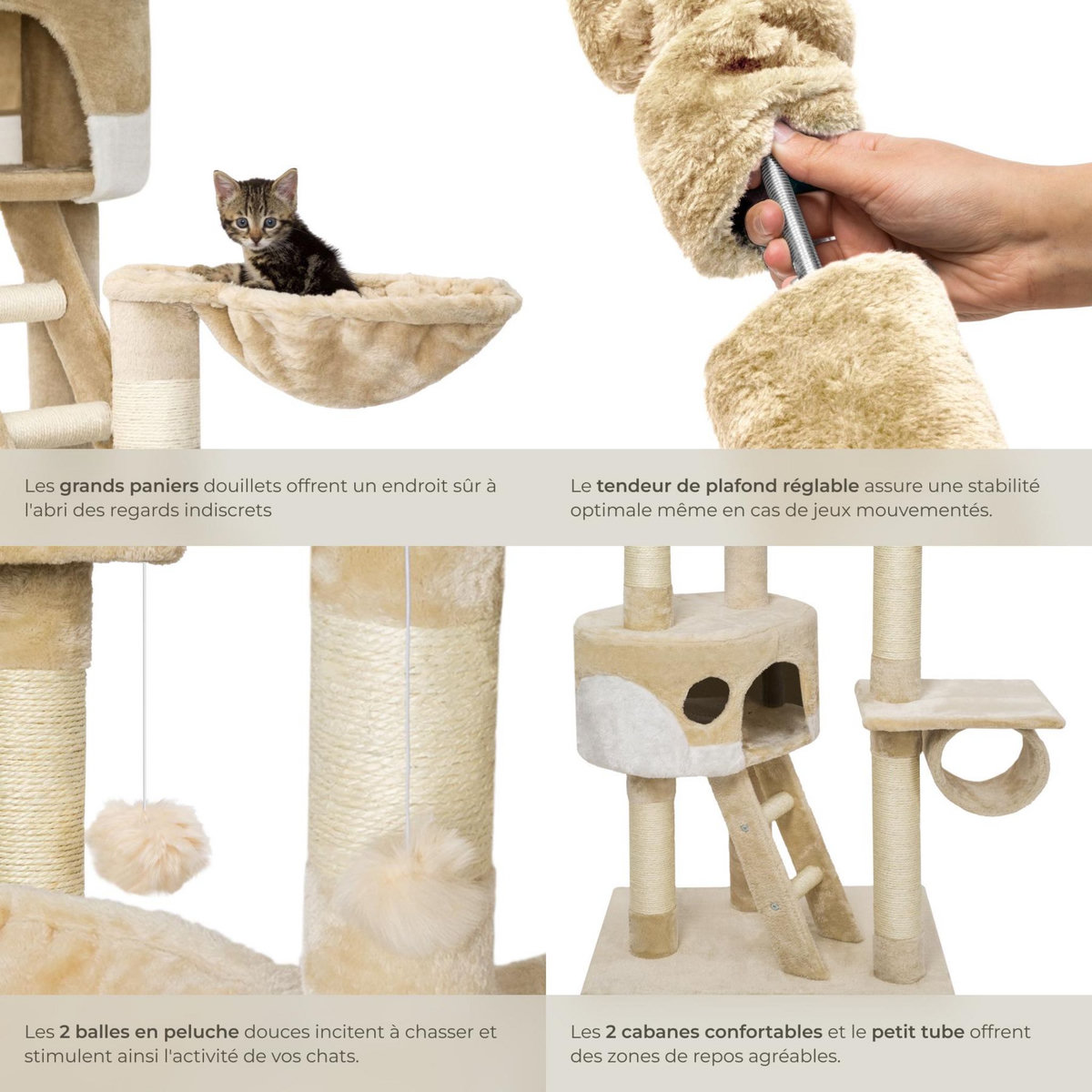 Les grands paniers douillets offrent un endroit sûr à l'abri des regards indiscrets

Le tendeur de plafond réglable assure une stabilité optimale même en cas de jeux mouvementés.

Les 2 balles en peluche douces incitent à chasser et stimulent ainsi l'activité de vos chats.

Les 2 cabanes confortables et le petit tube offrent des zones de repos agréables.