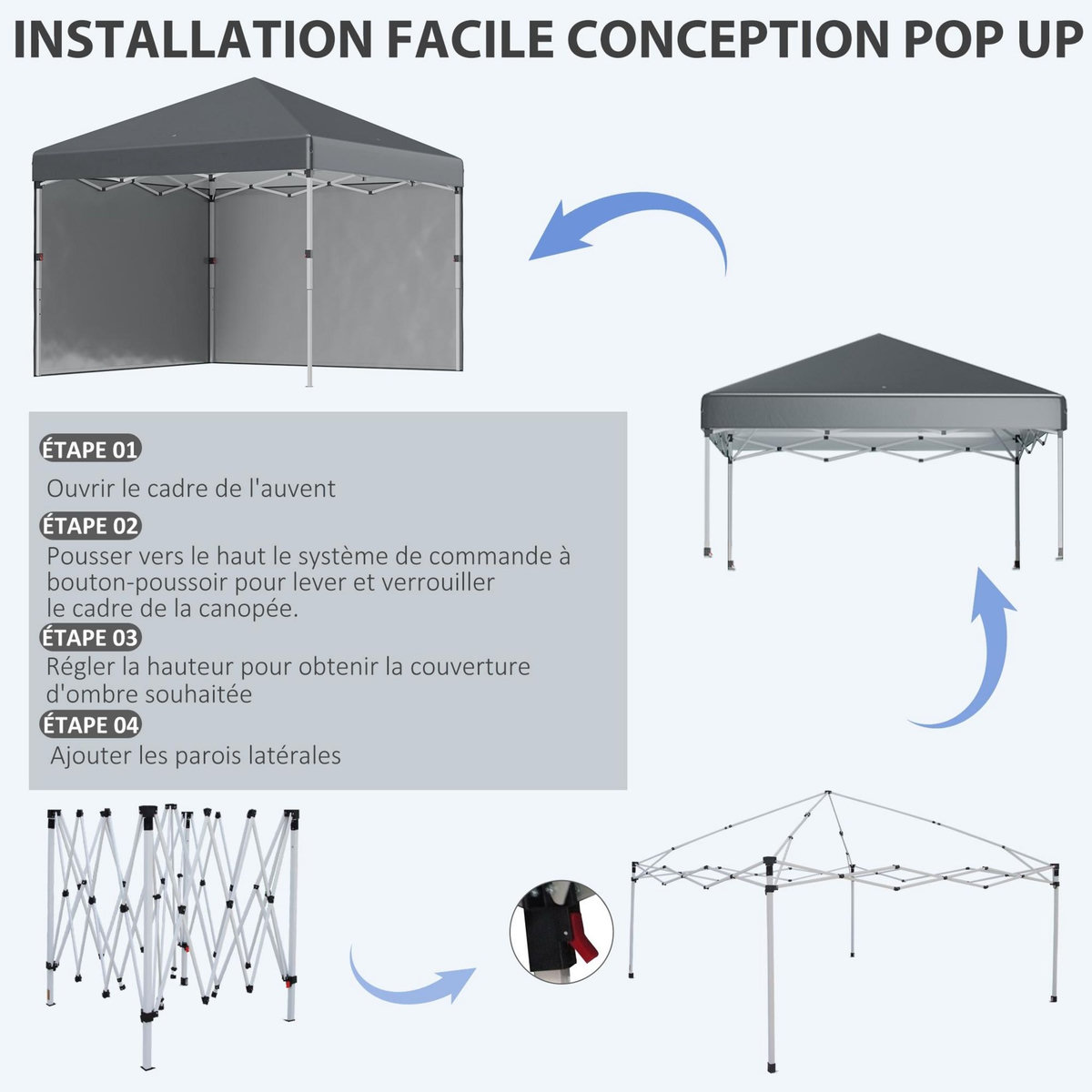 INSTALLATION FACILE CONCEPTION POP UP

ÉTAPE 01
Ouvrir le cadre de l'auvent

ÉTAPE 02
Pousser vers le haut le système de commande à bouton-poussoir pour lever et verrouiller le cadre de la canopée.

ÉTAPE 03
Régler la hauteur pour obtenir la couverture d'ombre souhaitée

ÉTAPE 04
Ajouter les parois latérales