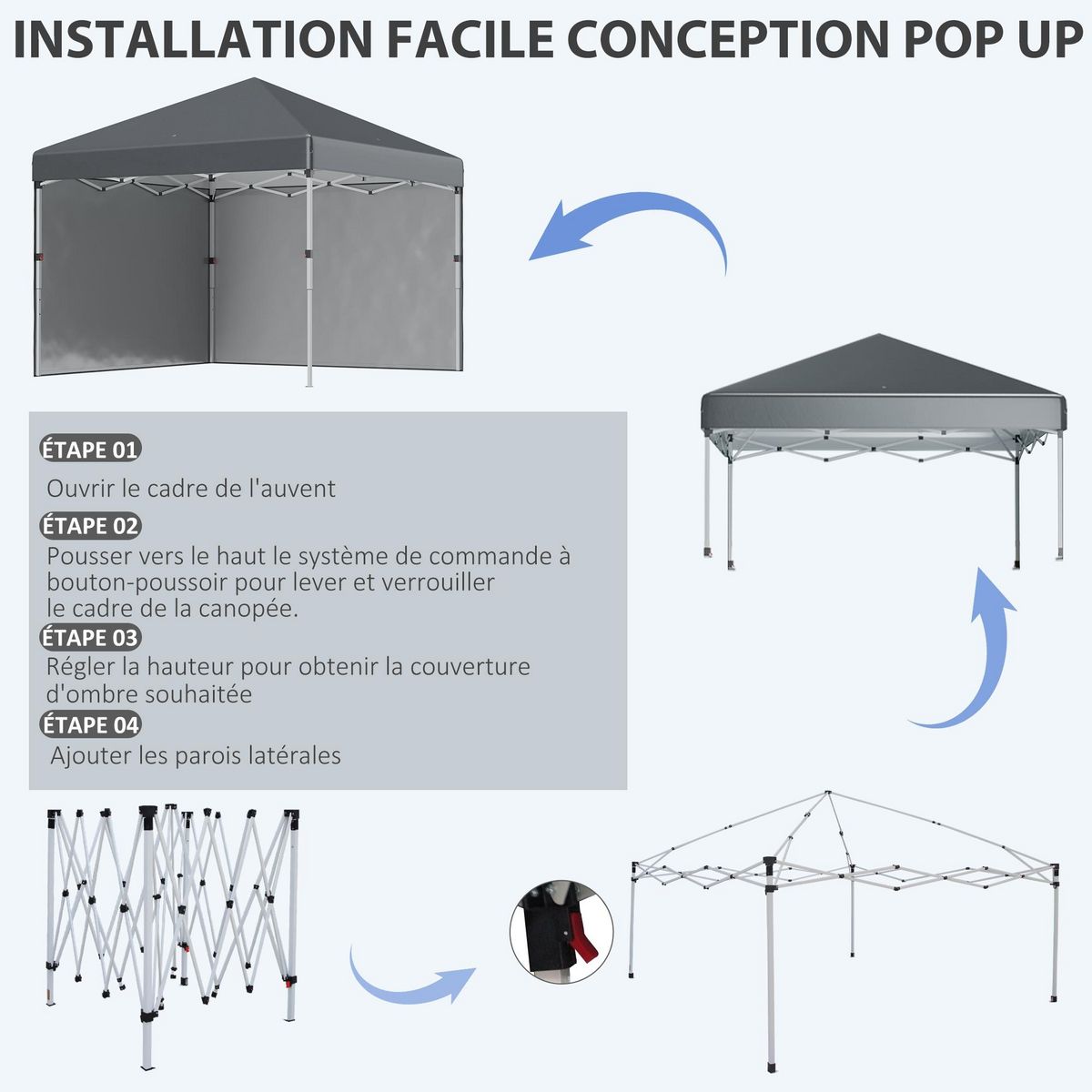 INSTALLATION FACILE CONCEPTION POP UP

ÉTAPE 01
Ouvrir le cadre de l'auvent

ÉTAPE 02
Pousser vers le haut le système de commande à bouton-poussoir pour lever et verrouiller le cadre de la canopée.

ÉTAPE 03
Régler la hauteur pour obtenir la couverture d'ombre souhaitée

ÉTAPE 04
Ajouter les parois latérales