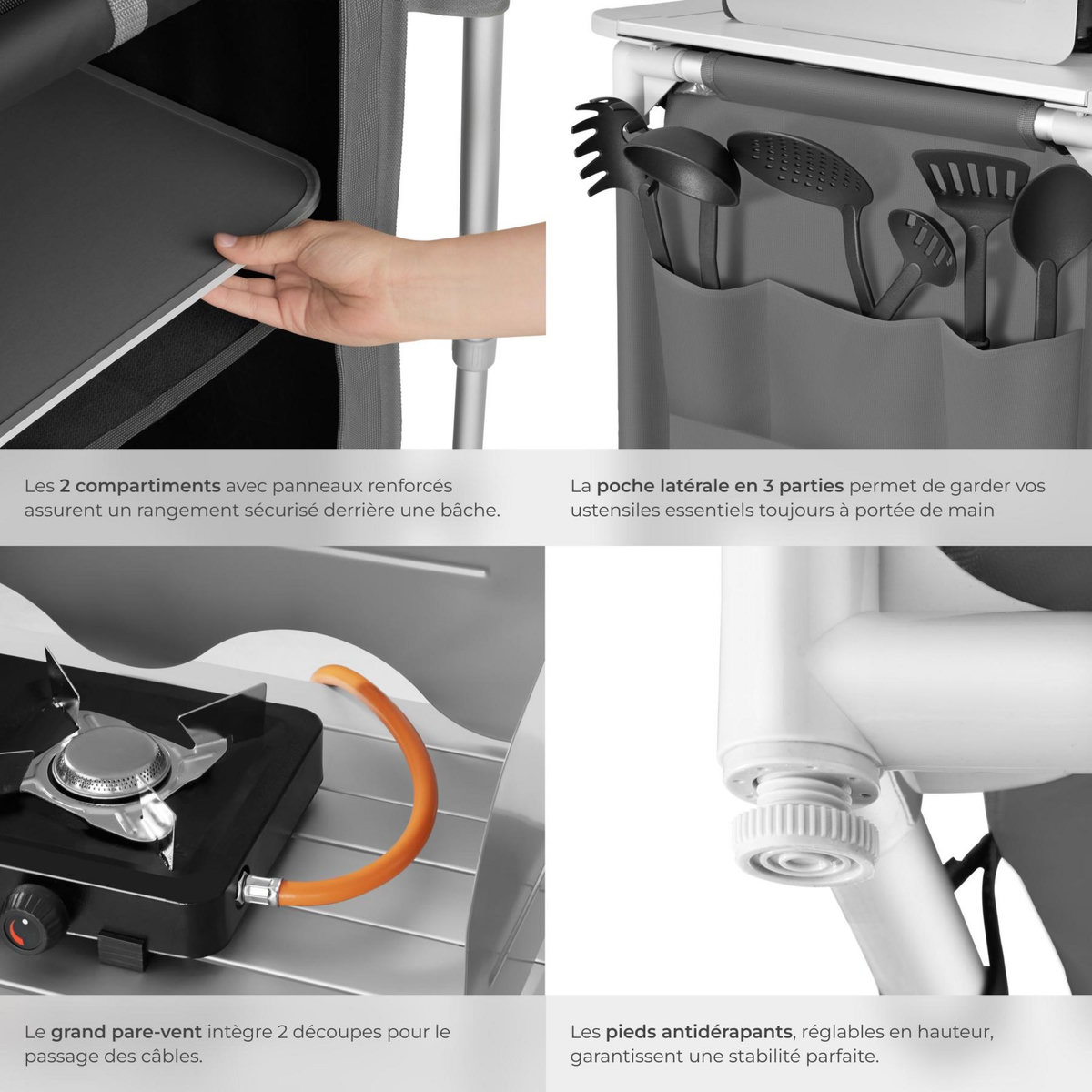 Les 2 compartiments avec panneaux renforcés assurent un rangement sécurisé derrière une bâche.

La poche latérale en 3 parties permet de garder vos ustensiles essentiels toujours à portée de main

Le grand pare-vent intègre 2 découpes pour le passage des câbles.

Les pieds antidérapants, réglables en hauteur, garantissent une stabilité parfaite.