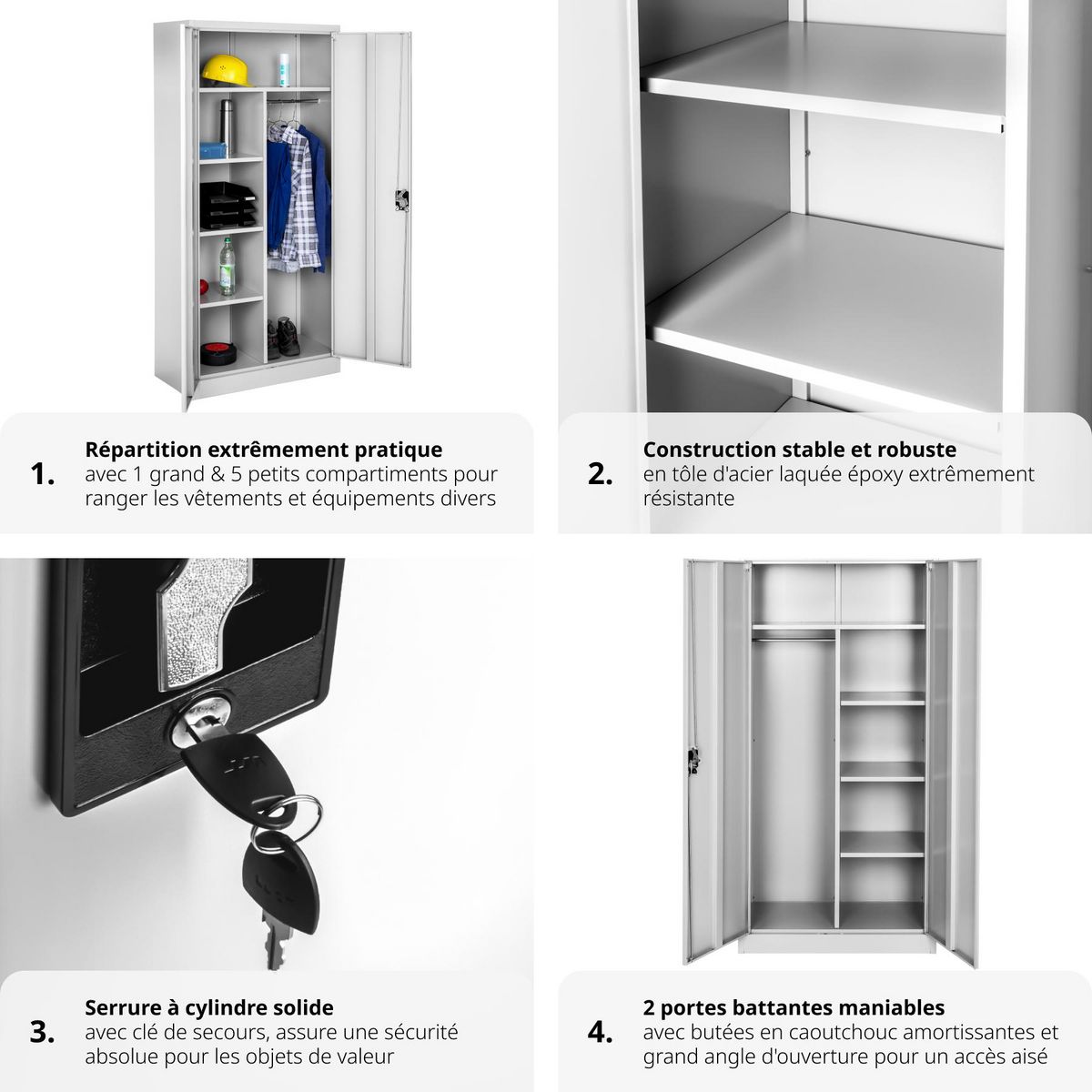 1. Répartition extrêmement pratique
avec 1 grand & 5 petits compartiments pour ranger les vêtements et équipements divers

2. Construction stable et robuste
en tôle d'acier laquée époxy extrêmement résistante

3. Serrure à cylindre solide
avec clé de secours, assure une sécurité absolue pour les objets de valeur

4. 2 portes battantes maniables
avec butées en caoutchouc amortissantes et grand angle d'ouverture pour un accès aisé