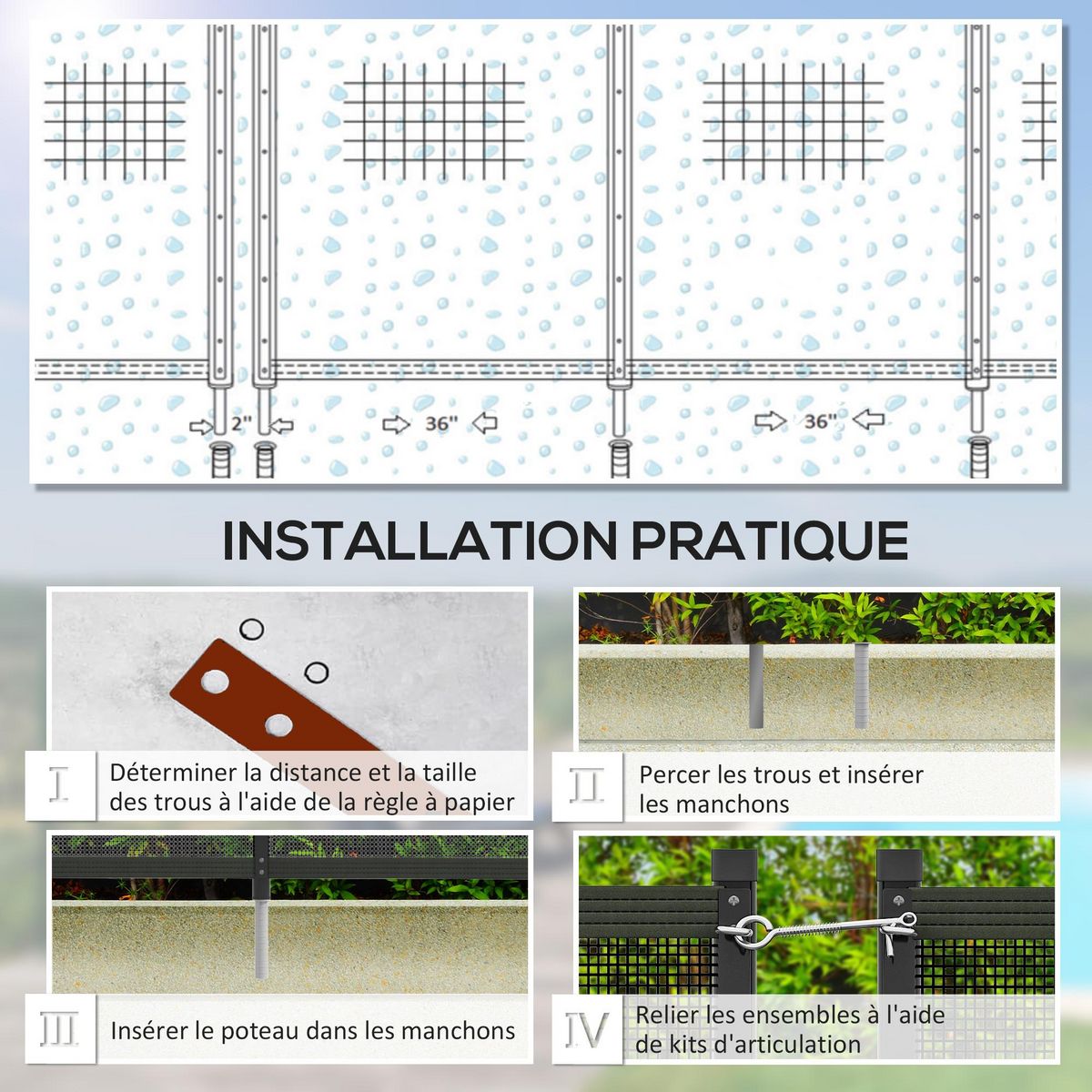 2"

36"

36"

INSTALLATION PRATIQUE

I

Déterminer la distance et la taille des trous à l'aide de la règle à papier

II

Percer les trous et insérer les manchons

III

Insérer le poteau dans les manchons

IV

Relier les ensembles à l'aide de kits d'articulation