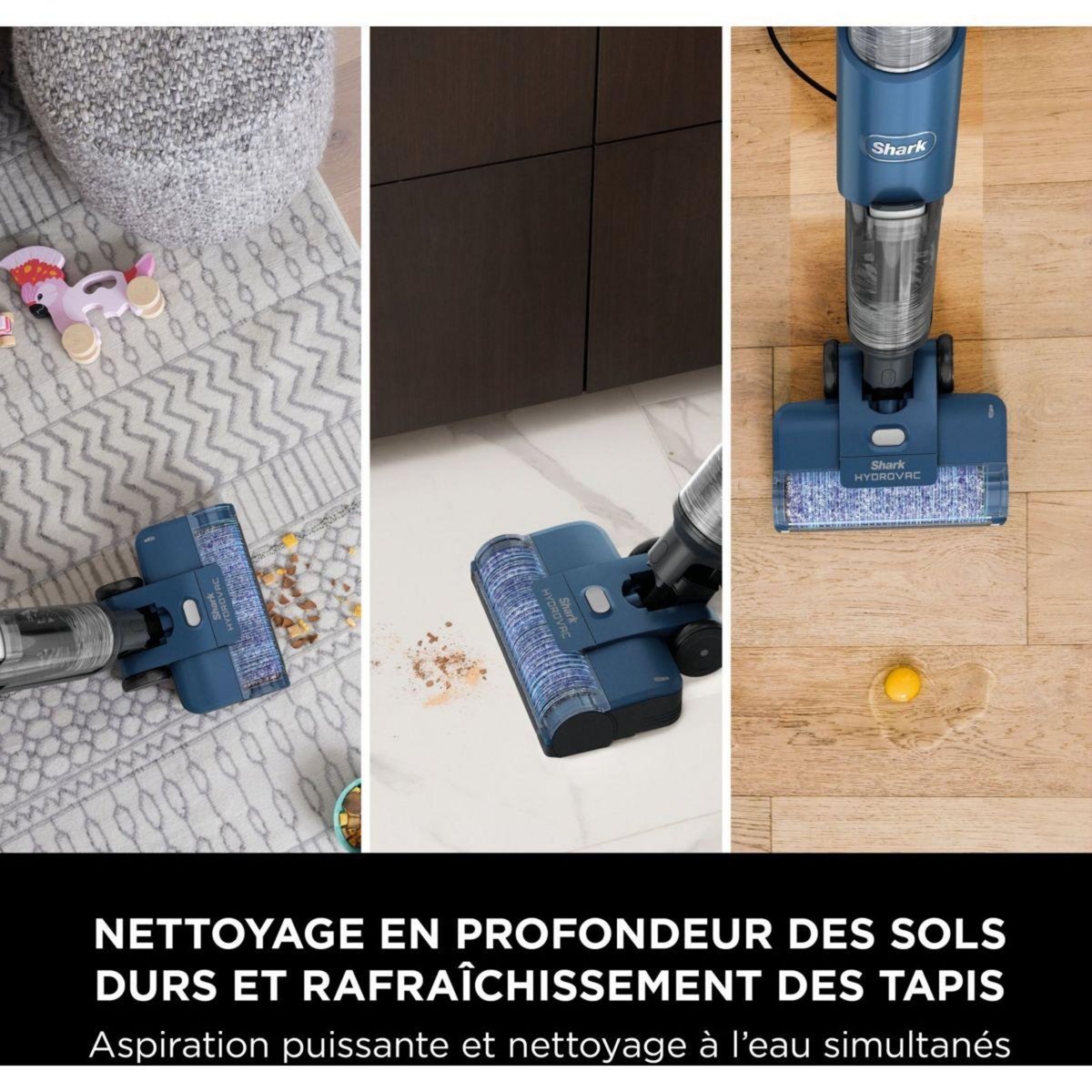 Shark
HYDROVAC

Shark
HYDROVAC

Shark

Shark
HYDROVAC

NETTOYAGE EN PROFONDEUR DES SOLS DURS ET RAFRAÎCHISSEMENT DES TAPIS
Aspiration puissante et nettoyage à l'eau simultanés