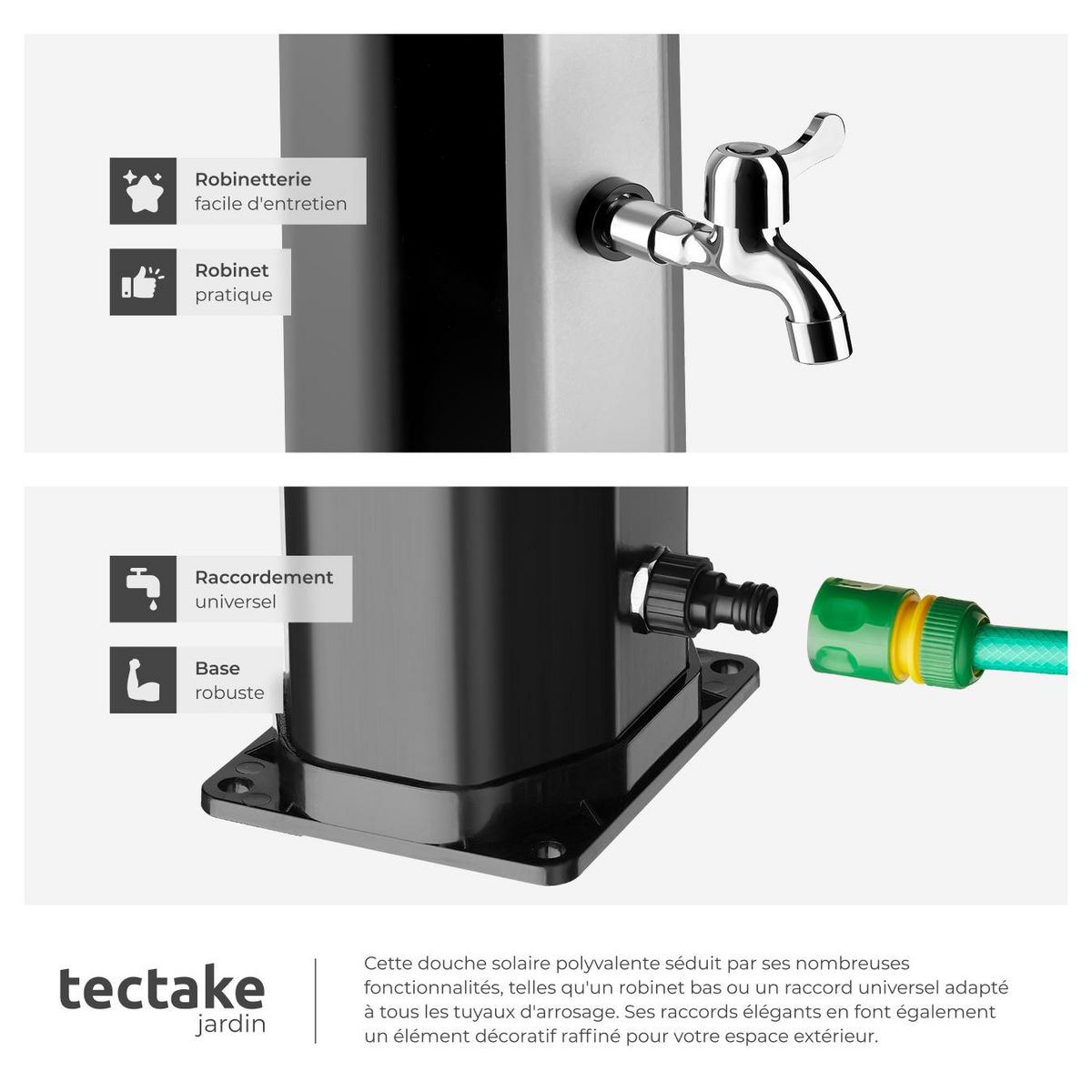 Robinetterie
facile d'entretien

Robinet
pratique

Raccordement
universel

Base
robuste

tectake
jardin

Cette douche solaire polyvalente séduit par ses nombreuses fonctionnalités, telles qu'un robinet bas ou un raccord universel adapté à tous les tuyaux d'arrosage. Ses raccords élégants en font également un élément décoratif raffiné pour votre espace extérieur.