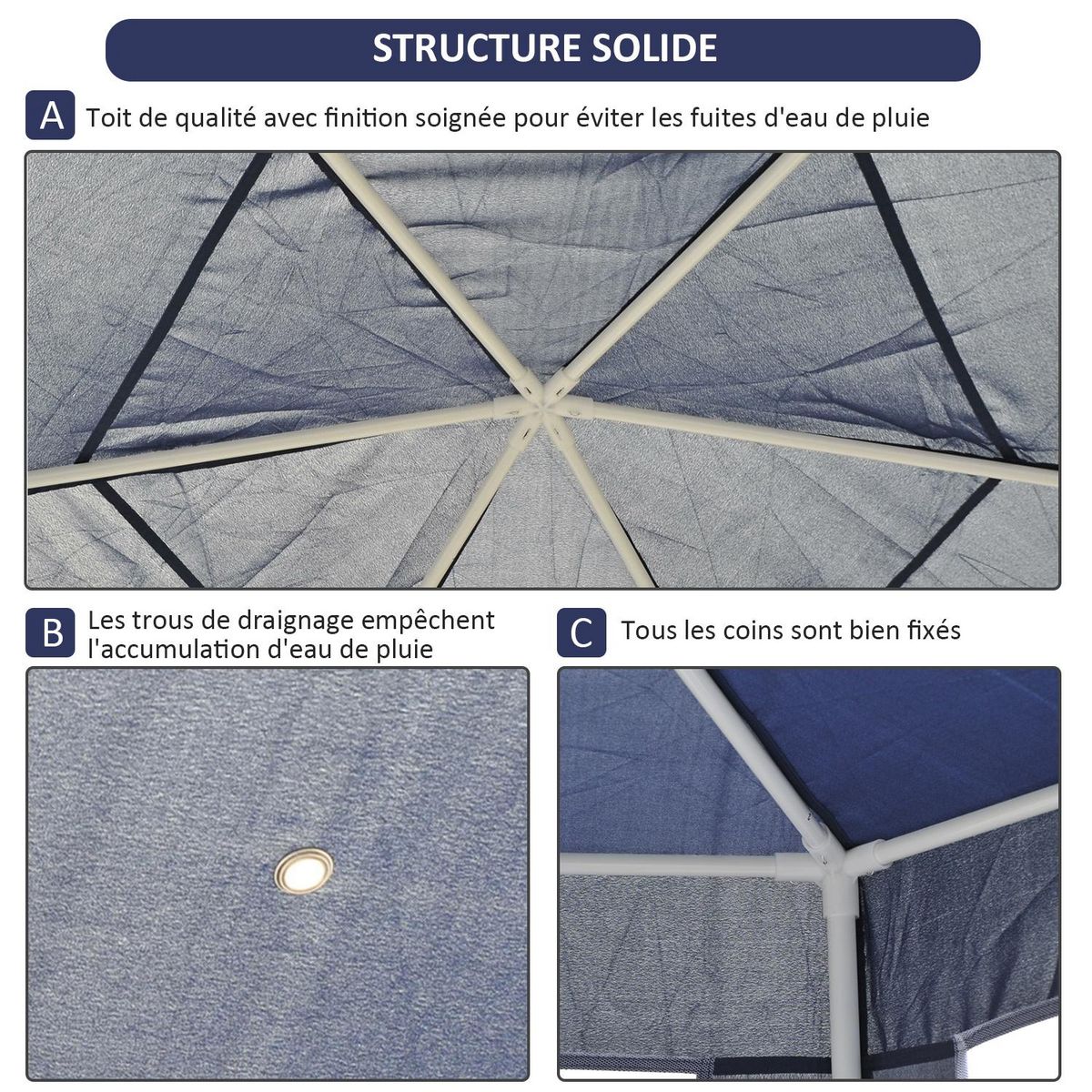 STRUCTURE SOLIDE

A Toit de qualité avec finition soignée pour éviter les fuites d'eau de pluie

B Les trous de draignage empêchent l'accumulation d'eau de pluie

C Tous les coins sont bien fixés