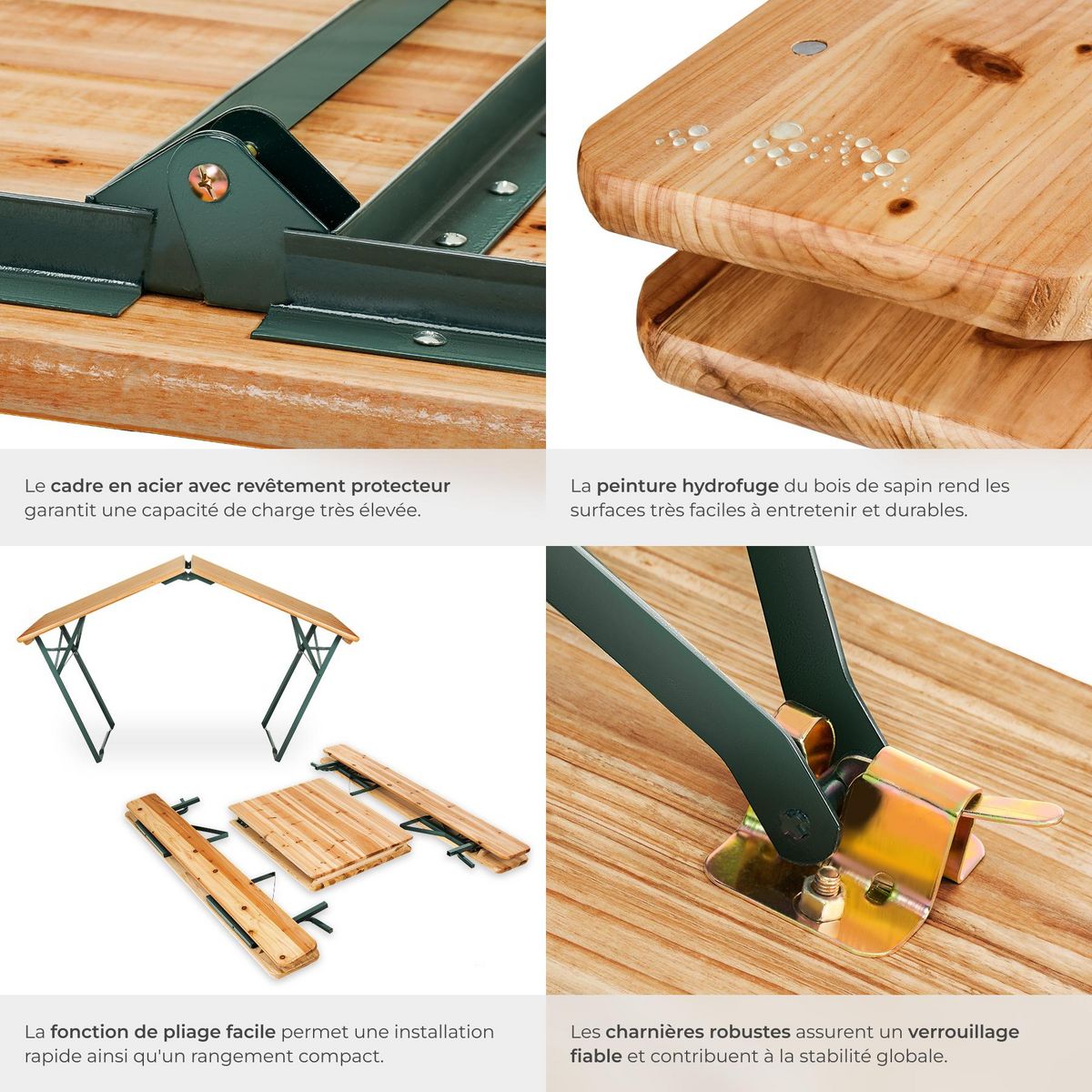 Le cadre en acier avec revêtement protecteur garantit une capacité de charge très élevée.

La peinture hydrofuge du bois de sapin rend les surfaces très faciles à entretenir et durables.

La fonction de pliage facile permet une installation rapide ainsi qu'un rangement compact.

Les charnières robustes assurent un verrouillage fiable et contribuent à la stabilité globale.