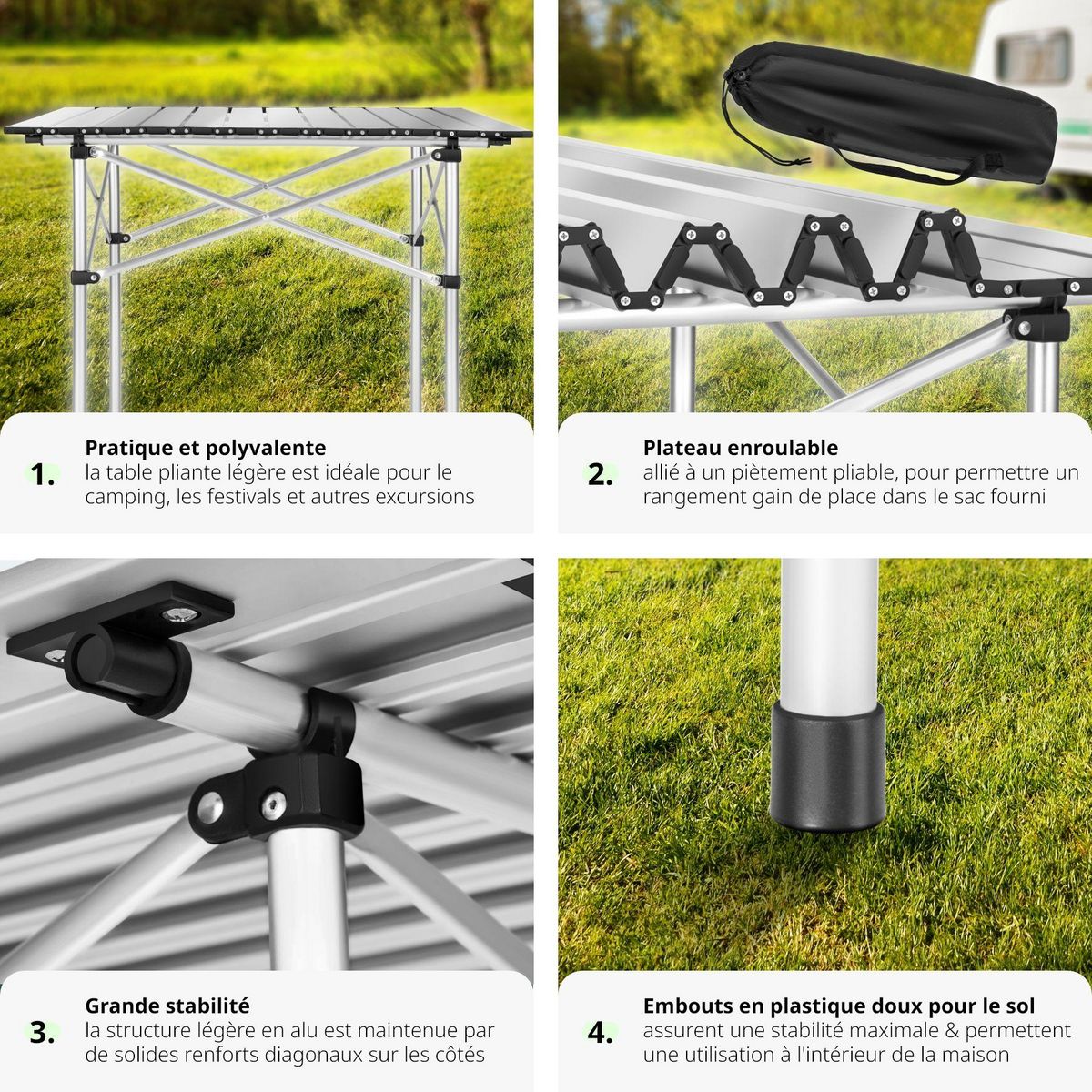 1. Pratique et polyvalente
la table pliante légère est idéale pour le camping, les festivals et autres excursions

2. Plateau enroulable
allié à un piètement pliable, pour permettre un rangement gain de place dans le sac fourni

3. Grande stabilité
la structure légère en alu est maintenue par de solides renforts diagonaux sur les côtés

4. Embouts en plastique doux pour le sol
assurent une stabilité maximale & permettent une utilisation à l'intérieur de la maison