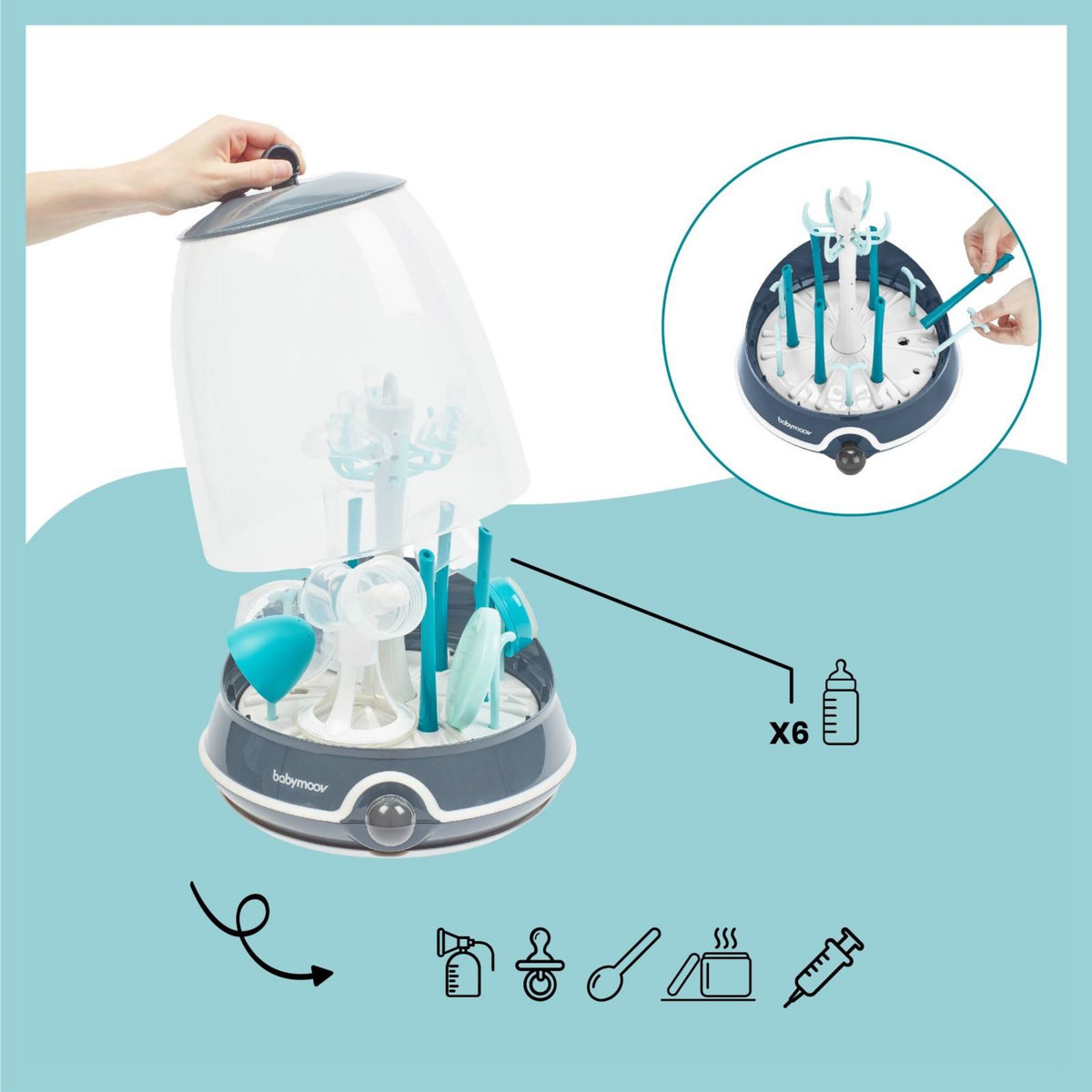 babymoov

babymoov

X6