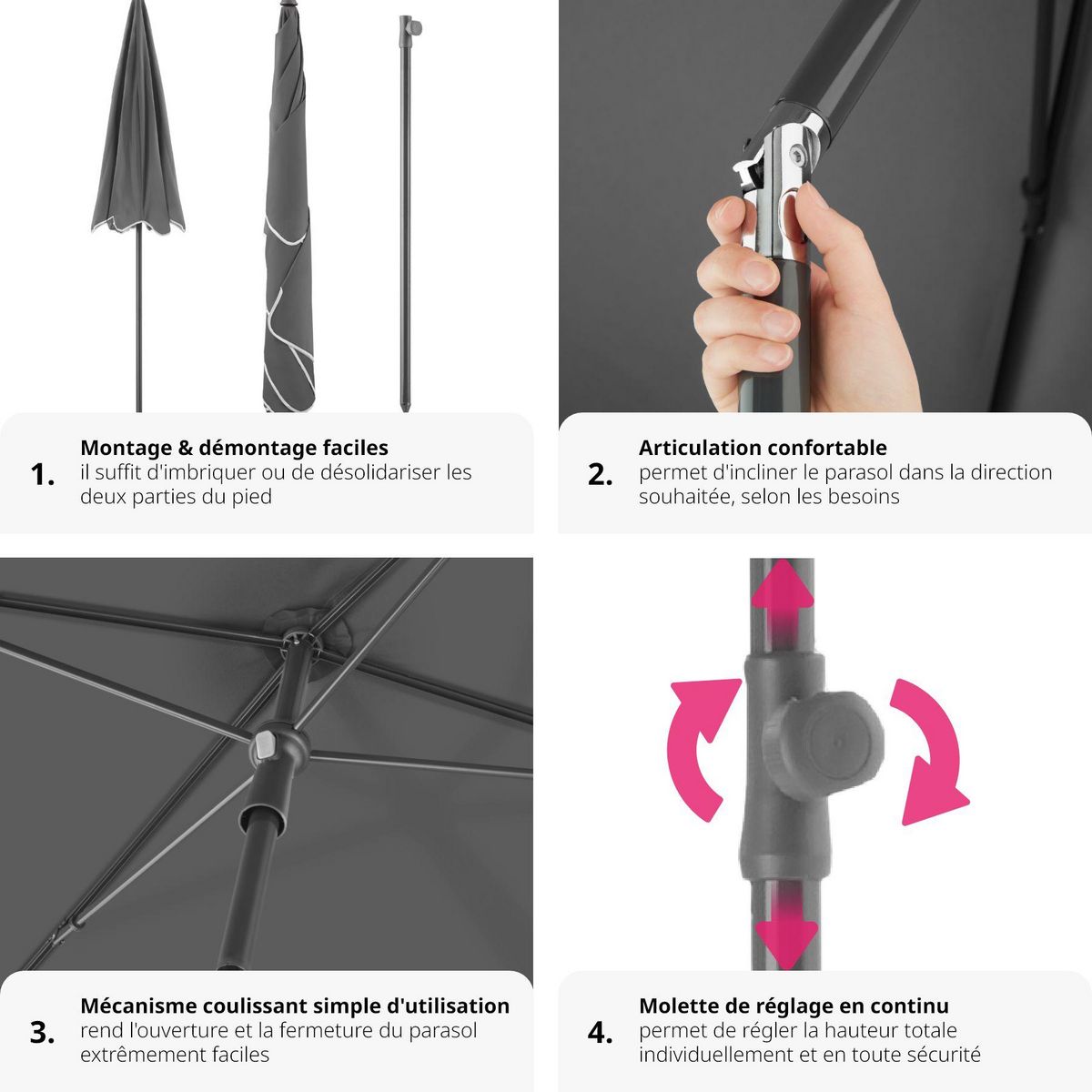 1. Montage & démontage faciles
il suffit d'imbriquer ou de désolidariser les deux parties du pied

2. Articulation confortable
permet d'incliner le parasol dans la direction souhaitée, selon les besoins

3. Mécanisme coulissant simple d'utilisation
rend l'ouverture et la fermeture du parasol extrêmement faciles

4. Molette de réglage en continu
permet de régler la hauteur totale individuellement et en toute sécurité