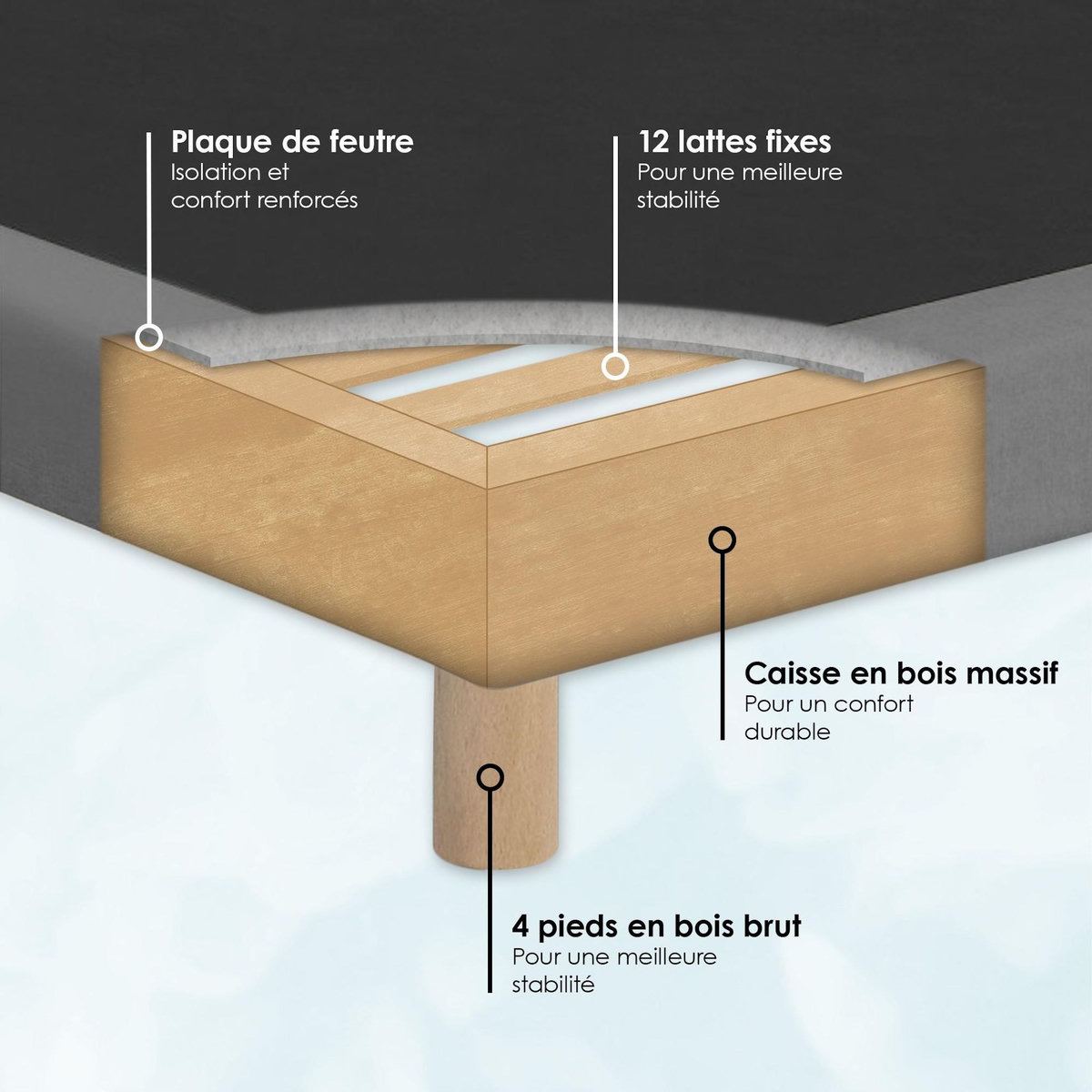 Plaque de feutre
Isolation et confort renforcés

12 lattes fixes
Pour une meilleure stabilité

Caisse en bois massif
Pour un confort durable

4 pieds en bois brut
Pour une meilleure stabilité