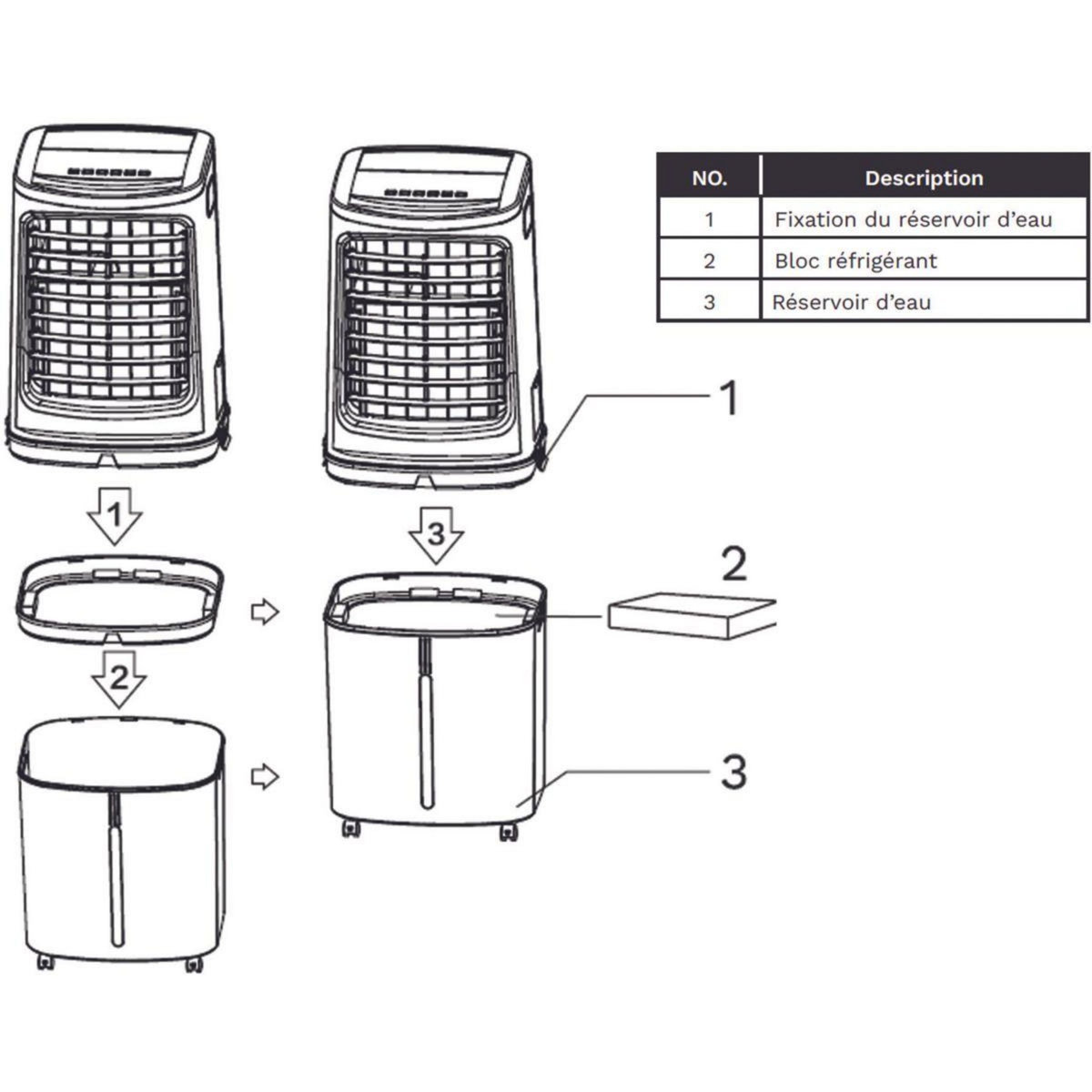 | NO. | Description |
|---|---|
| 1 | Fixation du réservoir d'eau |
| 2 | Bloc réfrigérant |
| 3 | Réservoir d'eau |

1

1

3

2

2

3