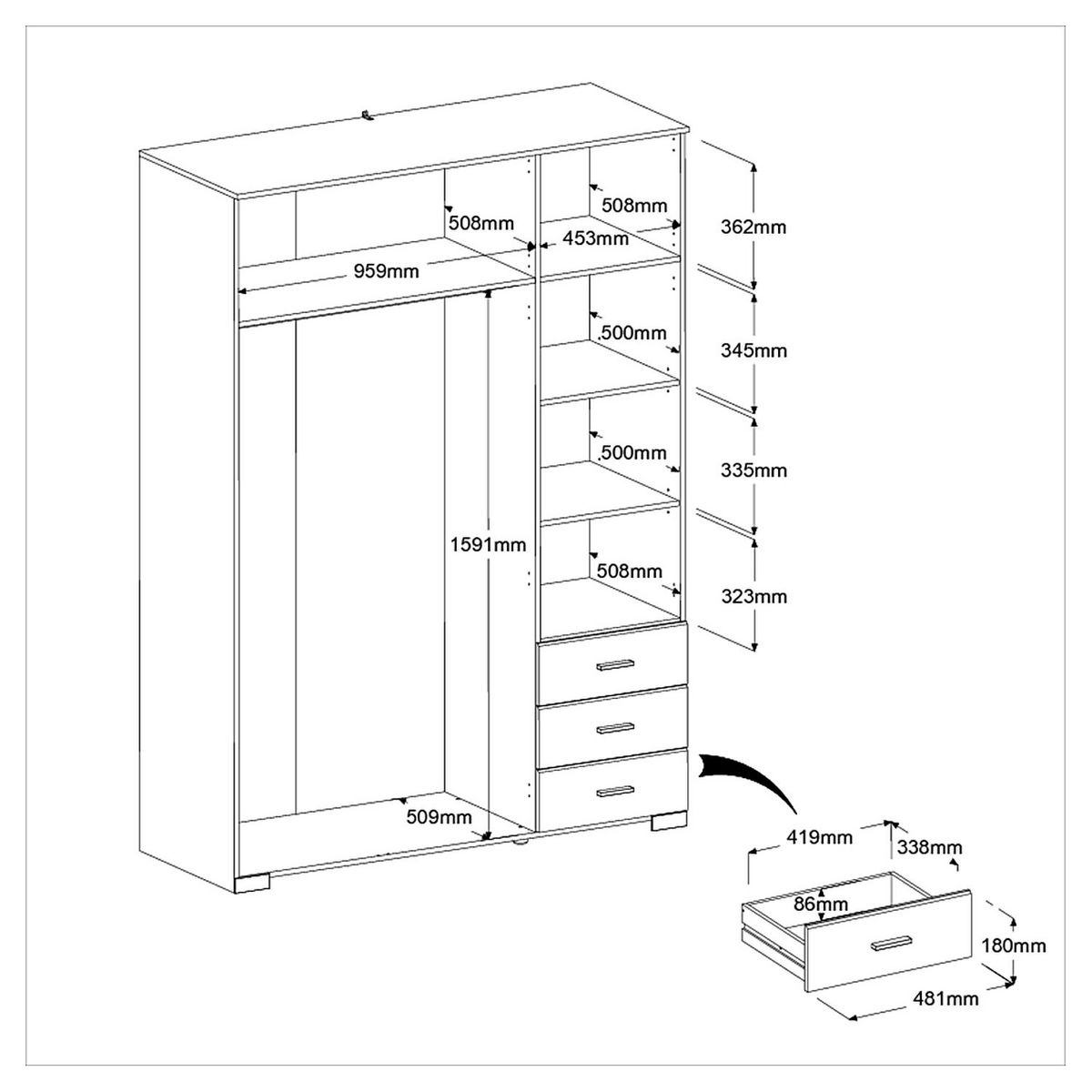 508mm
508mm
453mm
959mm
362mm
500mm
345mm
500mm
335mm
1591mm
508mm
323mm
509mm
419mm
338mm
86mm
180mm
481mm