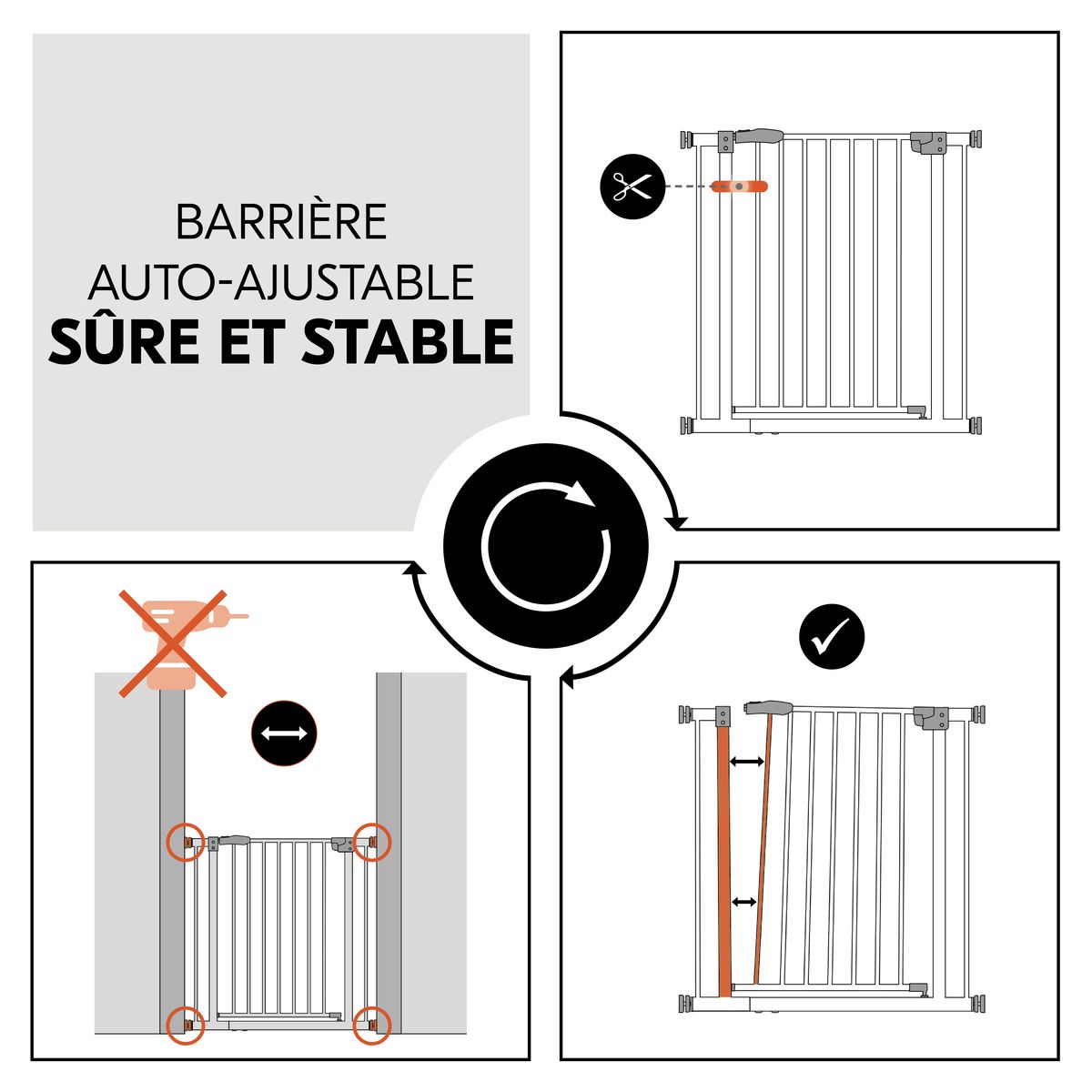 BARRIÈRE
AUTO-AJUSTABLE
SÛRE ET STABLE