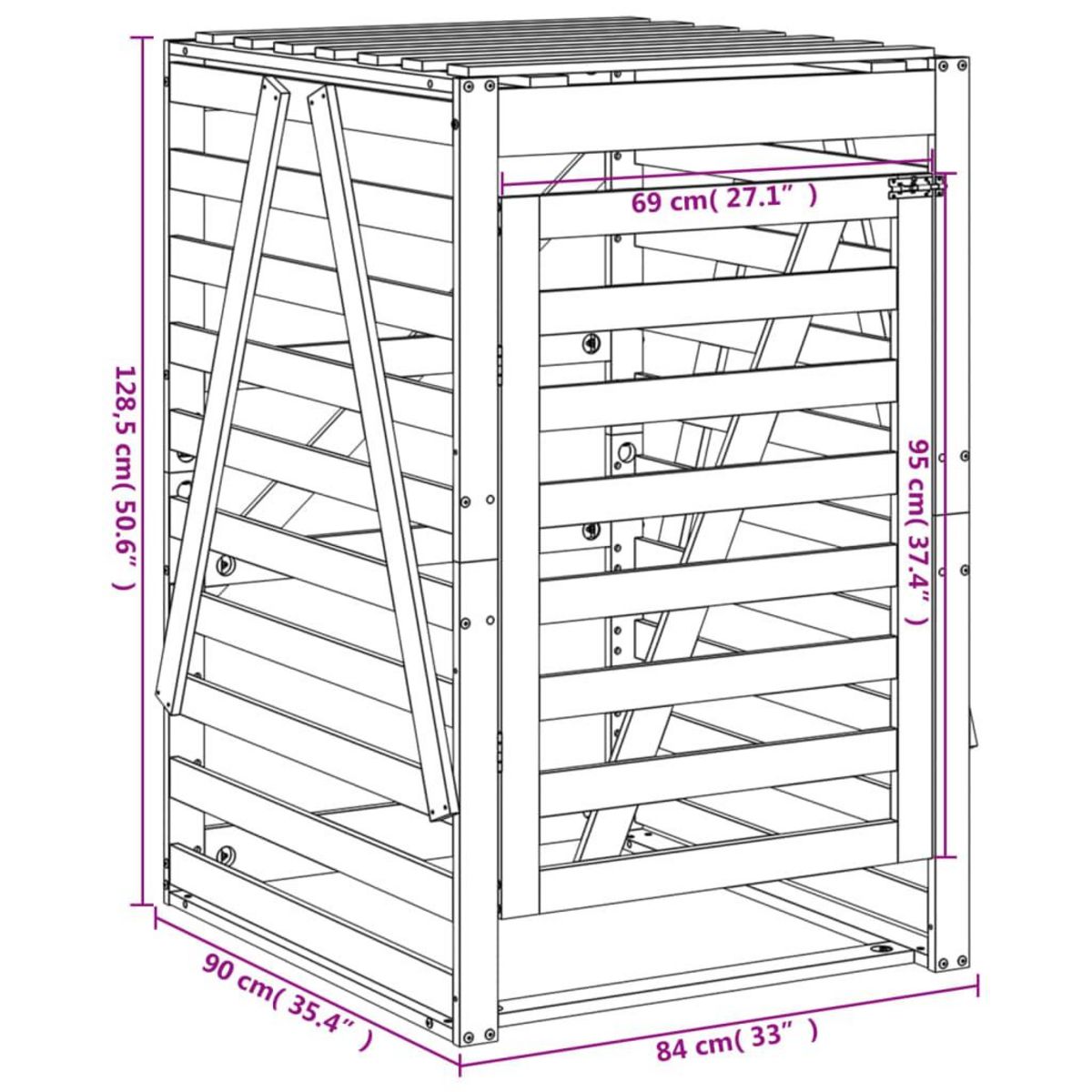 69 cm( 27.1" )

128,5 cm( 50.6" )

95 cm( 37.4" )

90 cm( 35.4" )

84 cm( 33" )