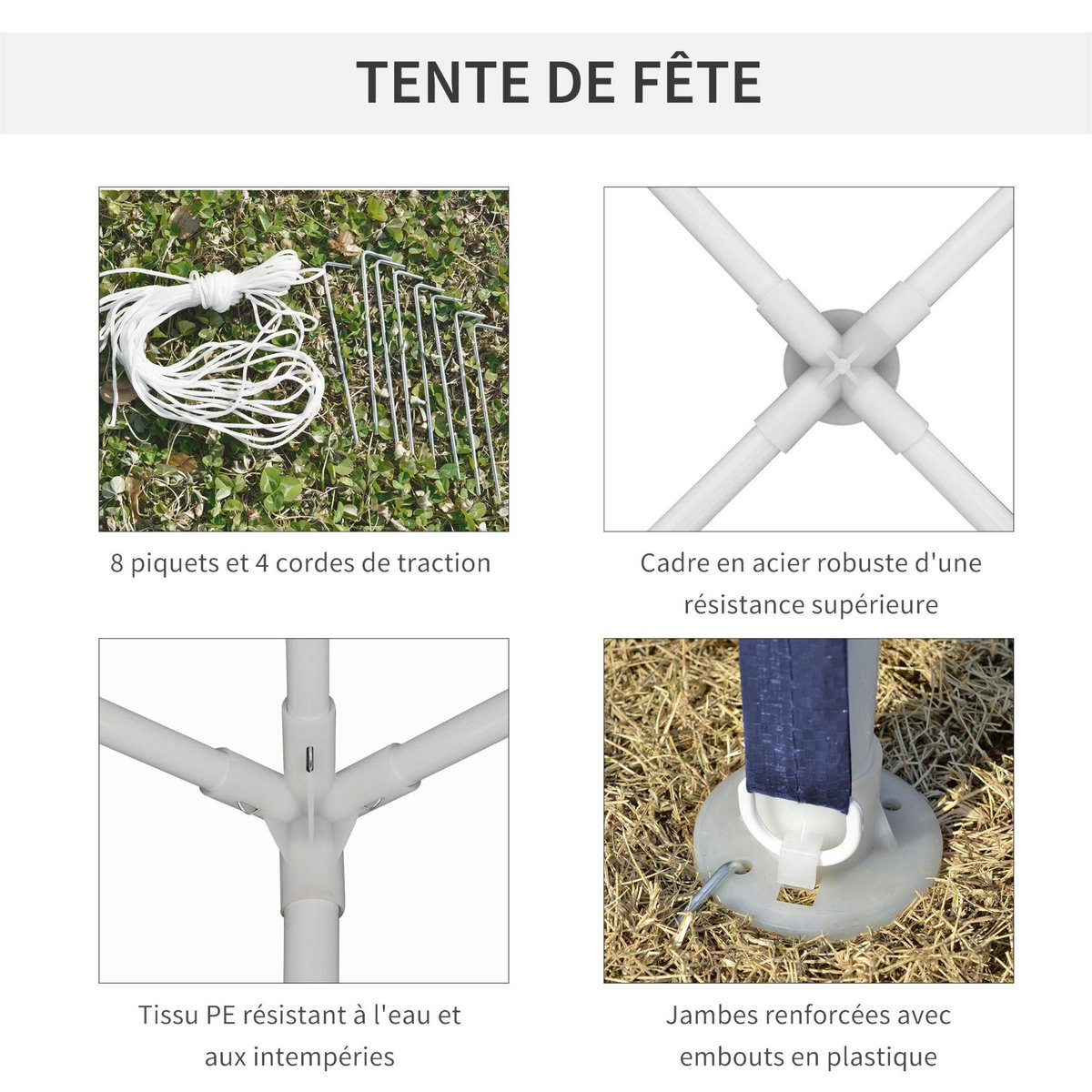 TENTE DE FÊTE

8 piquets et 4 cordes de traction

Cadre en acier robuste d'une résistance supérieure

Tissu PE résistant à l'eau et aux intempéries

Jambes renforcées avec embouts en plastique