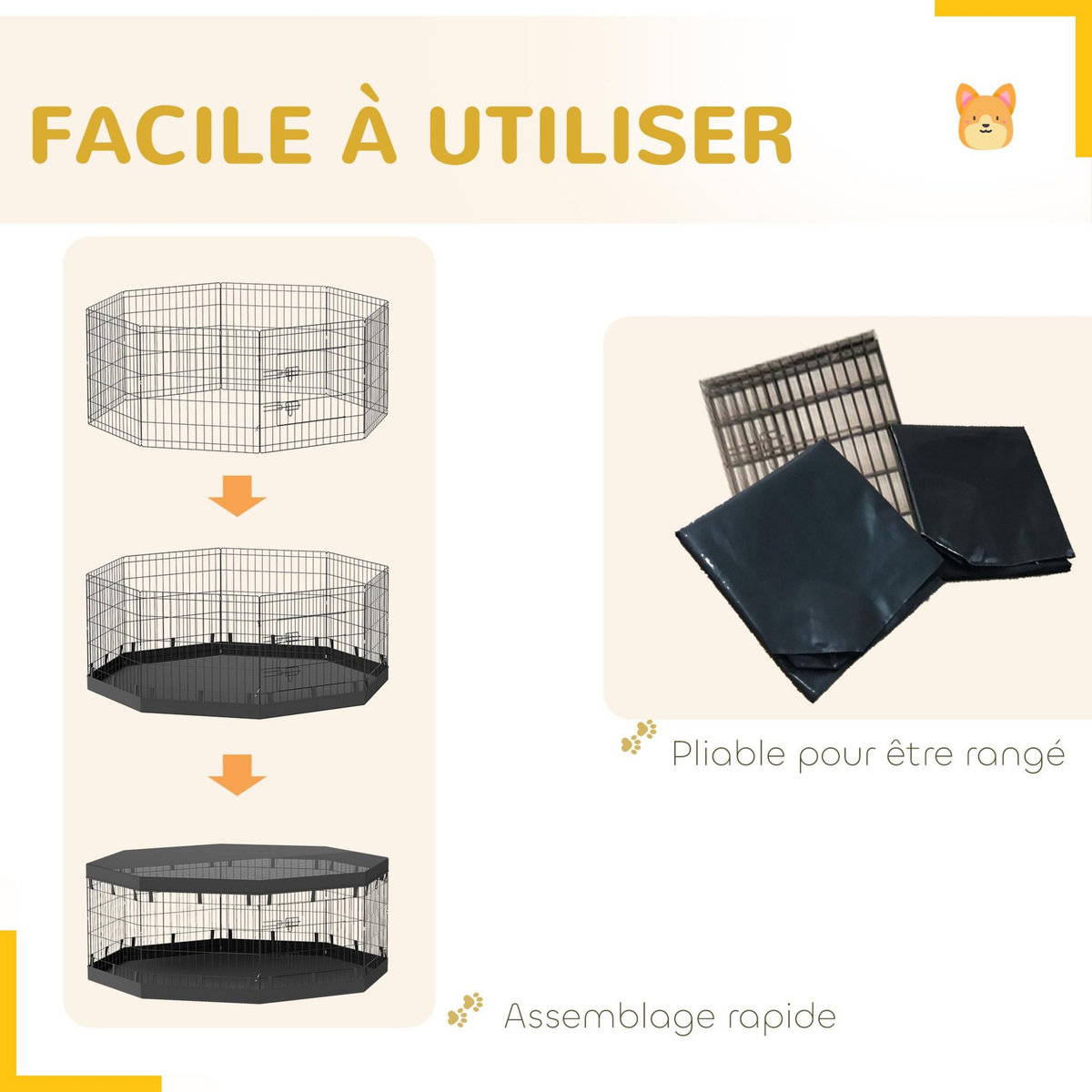 FACILE À UTILISER

Pliable pour être rangé

Assemblage rapide