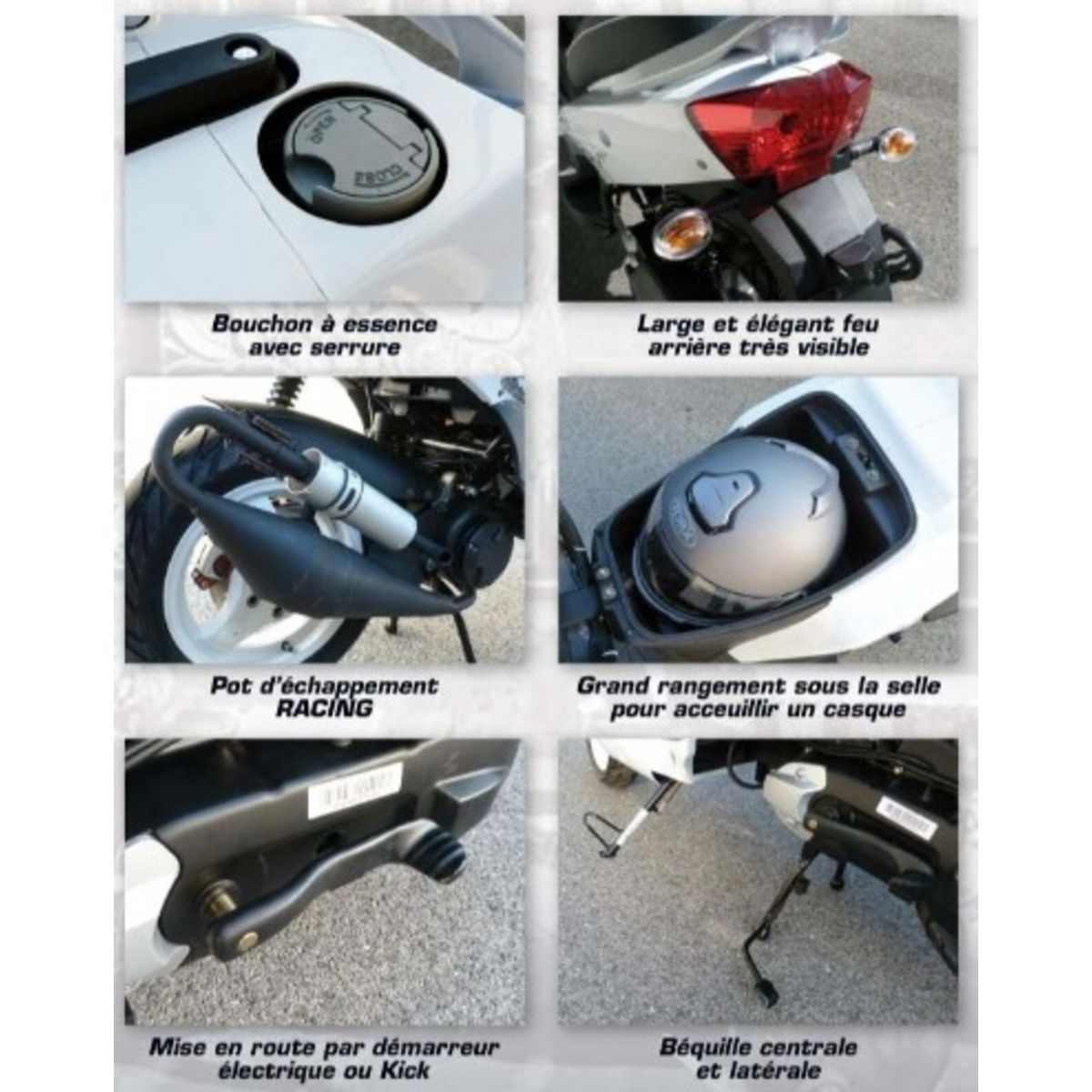 OPEN
CLOSE

Bouchon à essence avec serrure

Large et élégant feu arrière très visible

Pot d'échappement RACING

Grand rangement sous la selle pour acceuillir un casque

Mise en route par démarreur électrique ou Kick

Béquille centrale et latérale