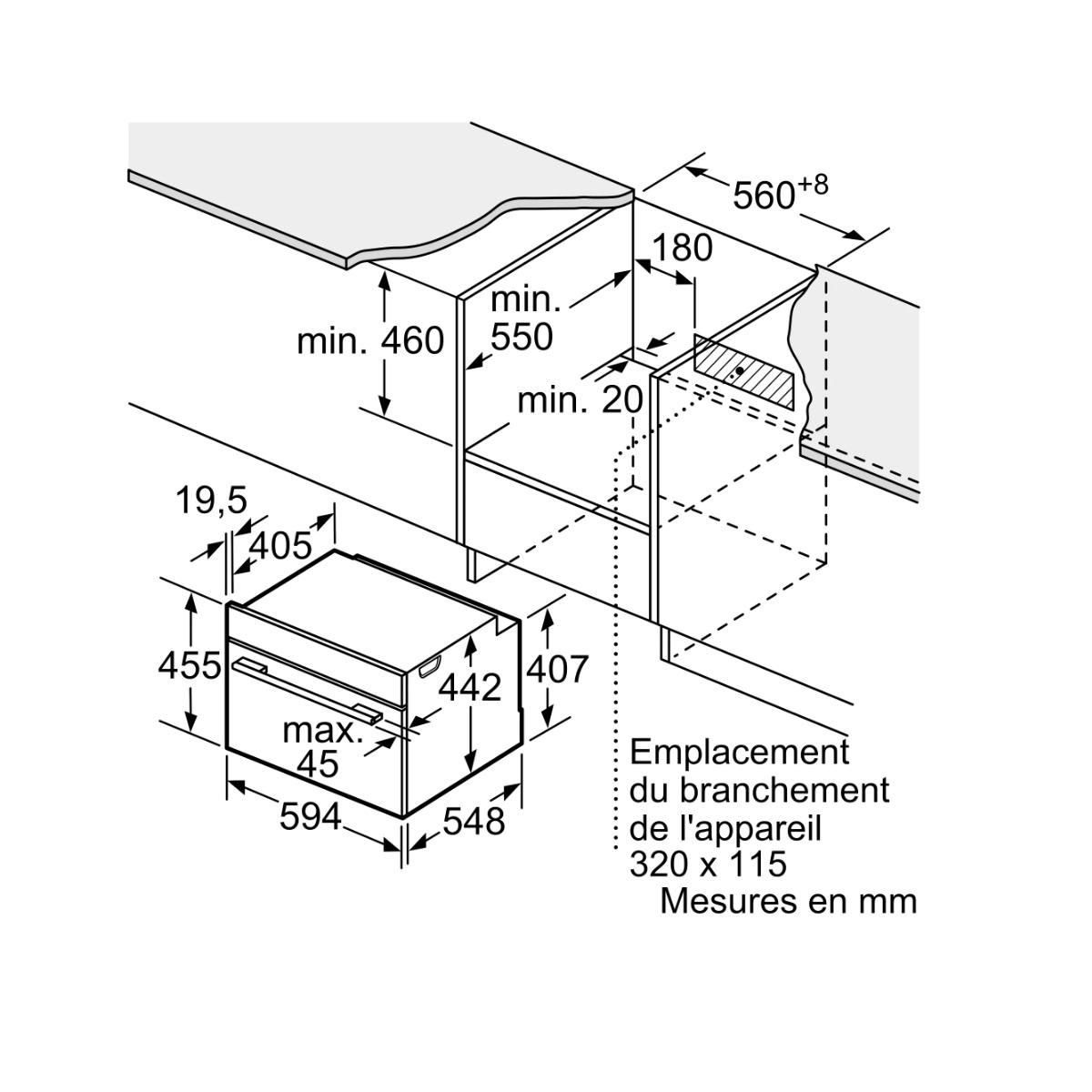 $560^{+8}$

180

min. 550

min. 460

min. 20

19,5

405

455

442

407

max. 45

594

548

Emplacement du branchement de l'appareil 320 x 115

Mesures en mm