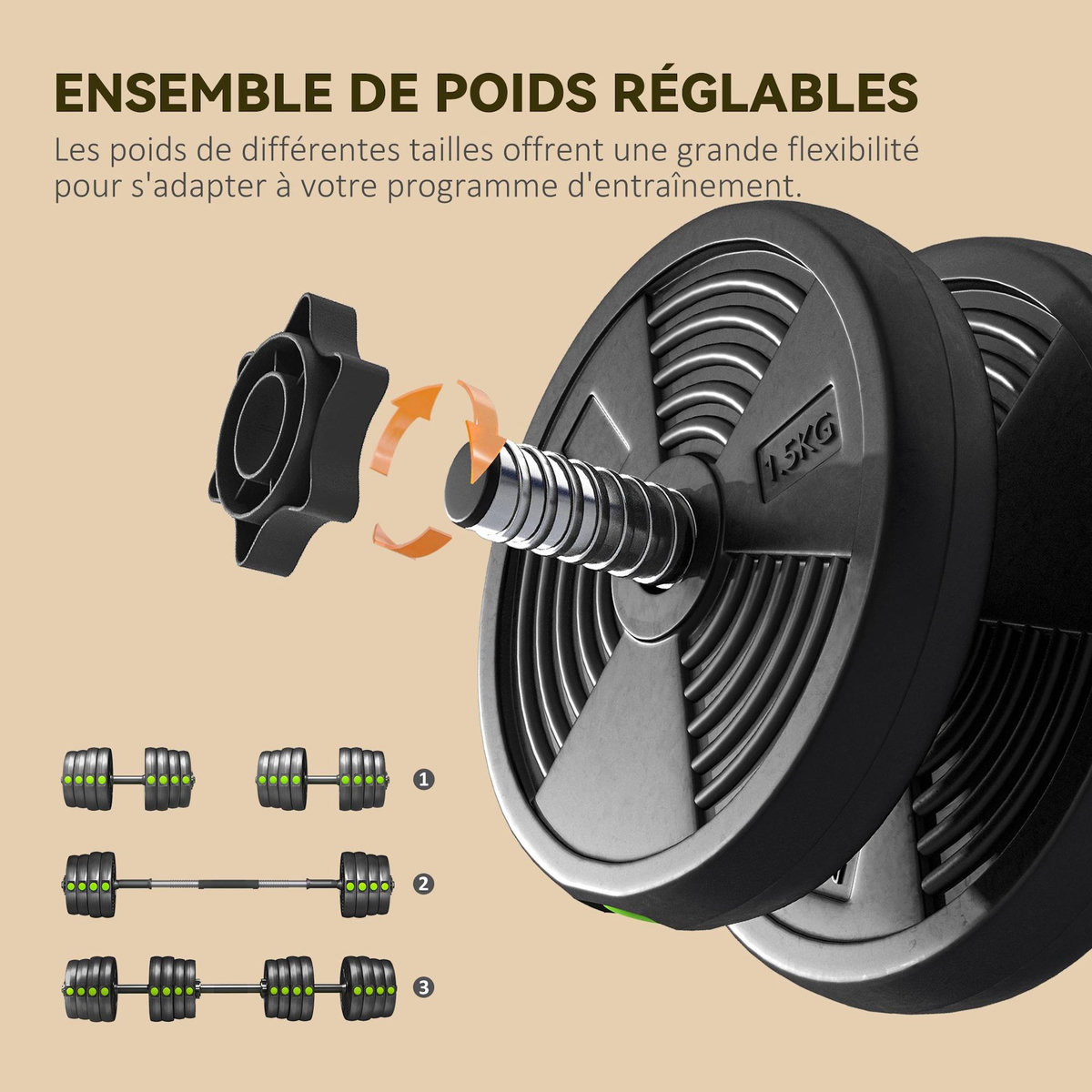 ENSEMBLE DE POIDS RÉGLABLES

Les poids de différentes tailles offrent une grande flexibilité pour s'adapter à votre programme d'entraînement.

1.5KG

1

2

3