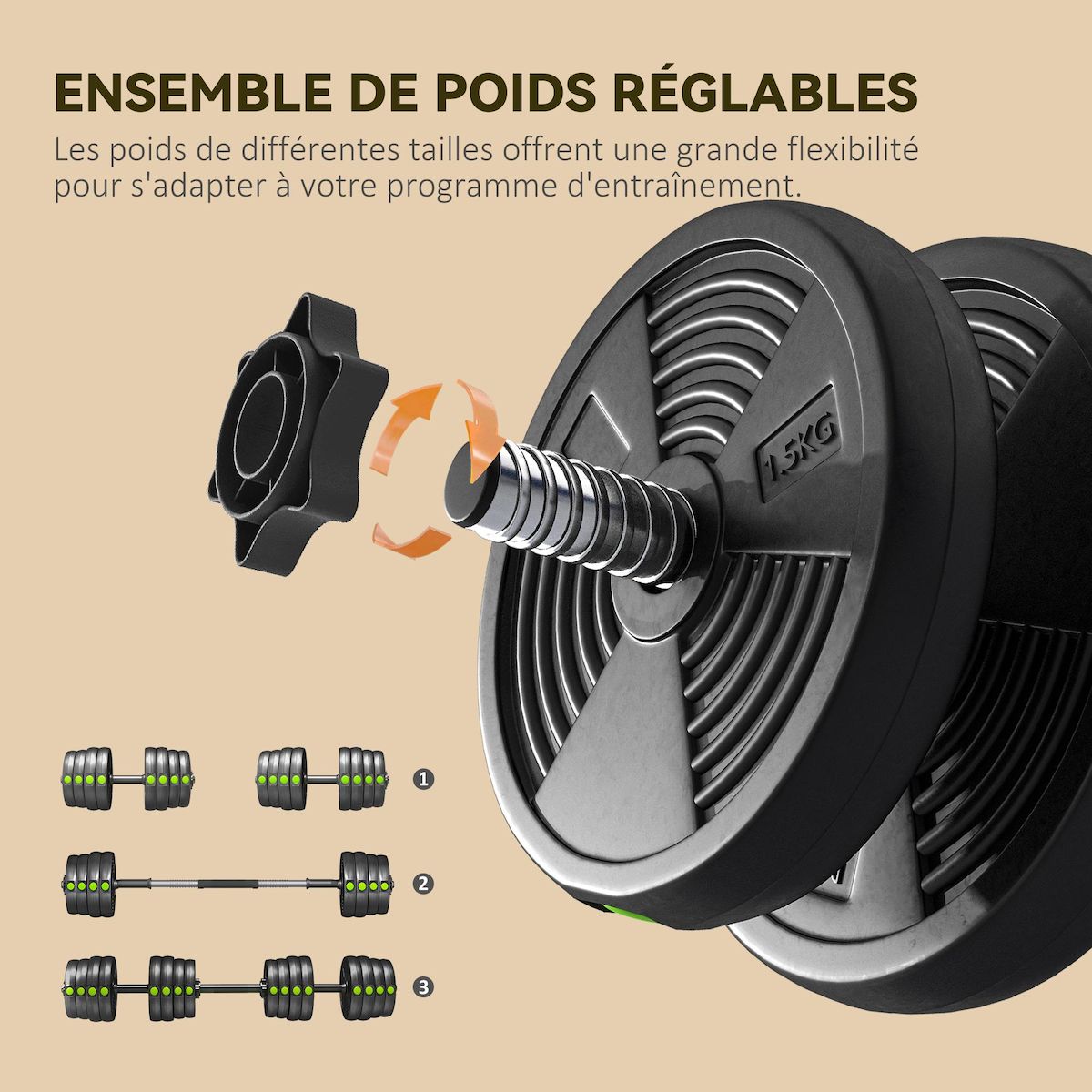 ENSEMBLE DE POIDS RÉGLABLES

Les poids de différentes tailles offrent une grande flexibilité pour s'adapter à votre programme d'entraînement.

1.5KG

1

2

3