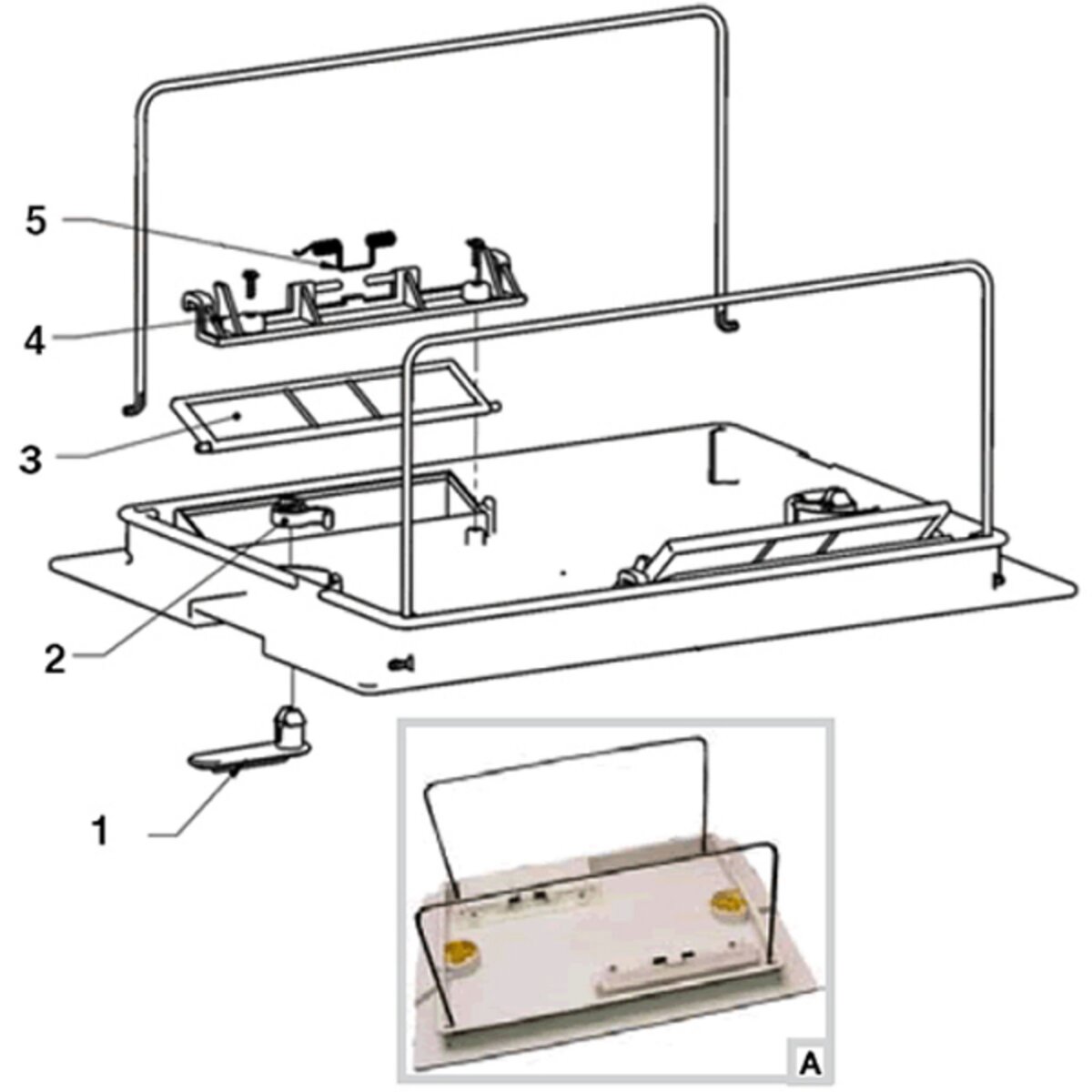 5
4
3
2
1
A