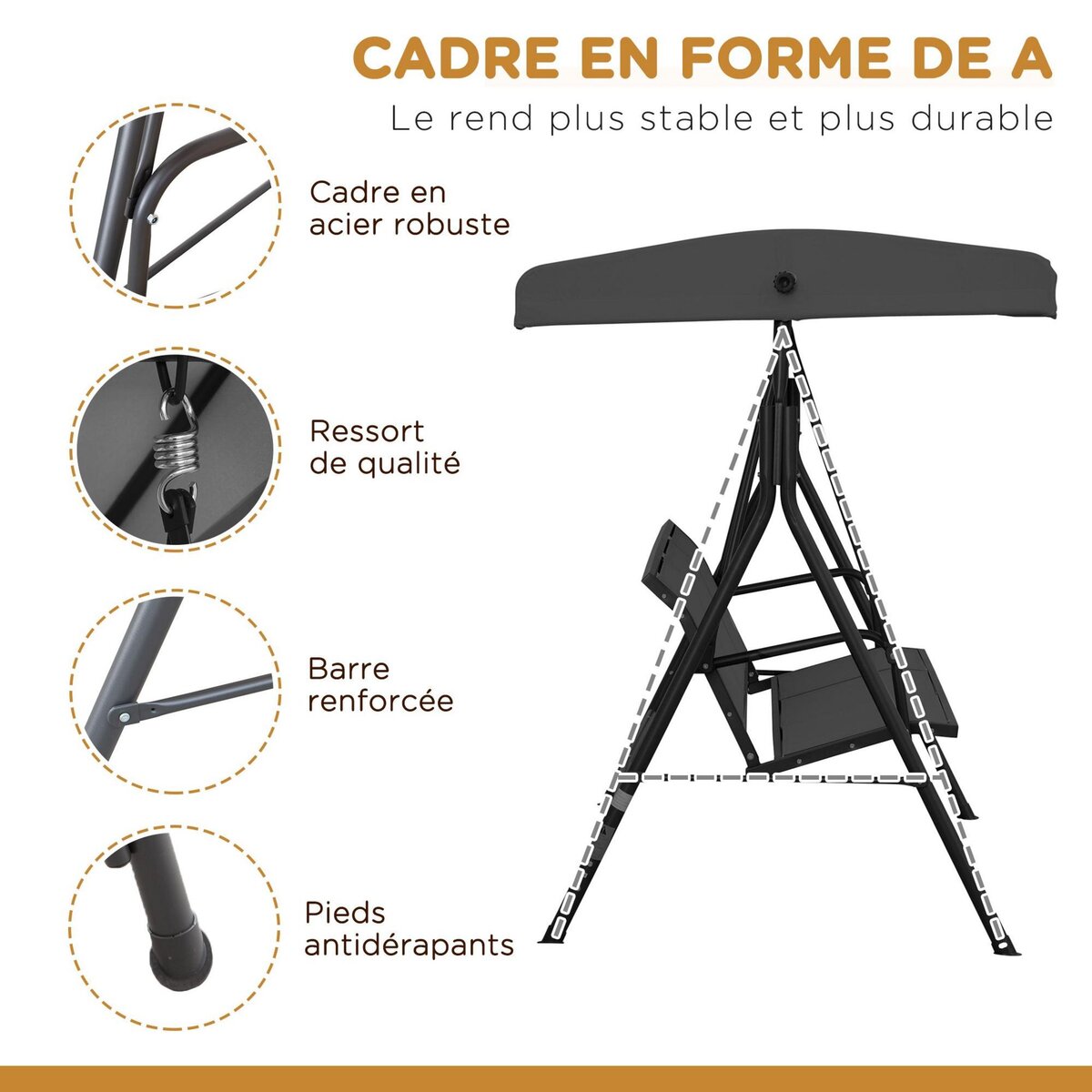 CADRE EN FORME DE A
Le rend plus stable et plus durable

Cadre en acier robuste

Ressort de qualité

Barre renforcée

Pieds antidérapants