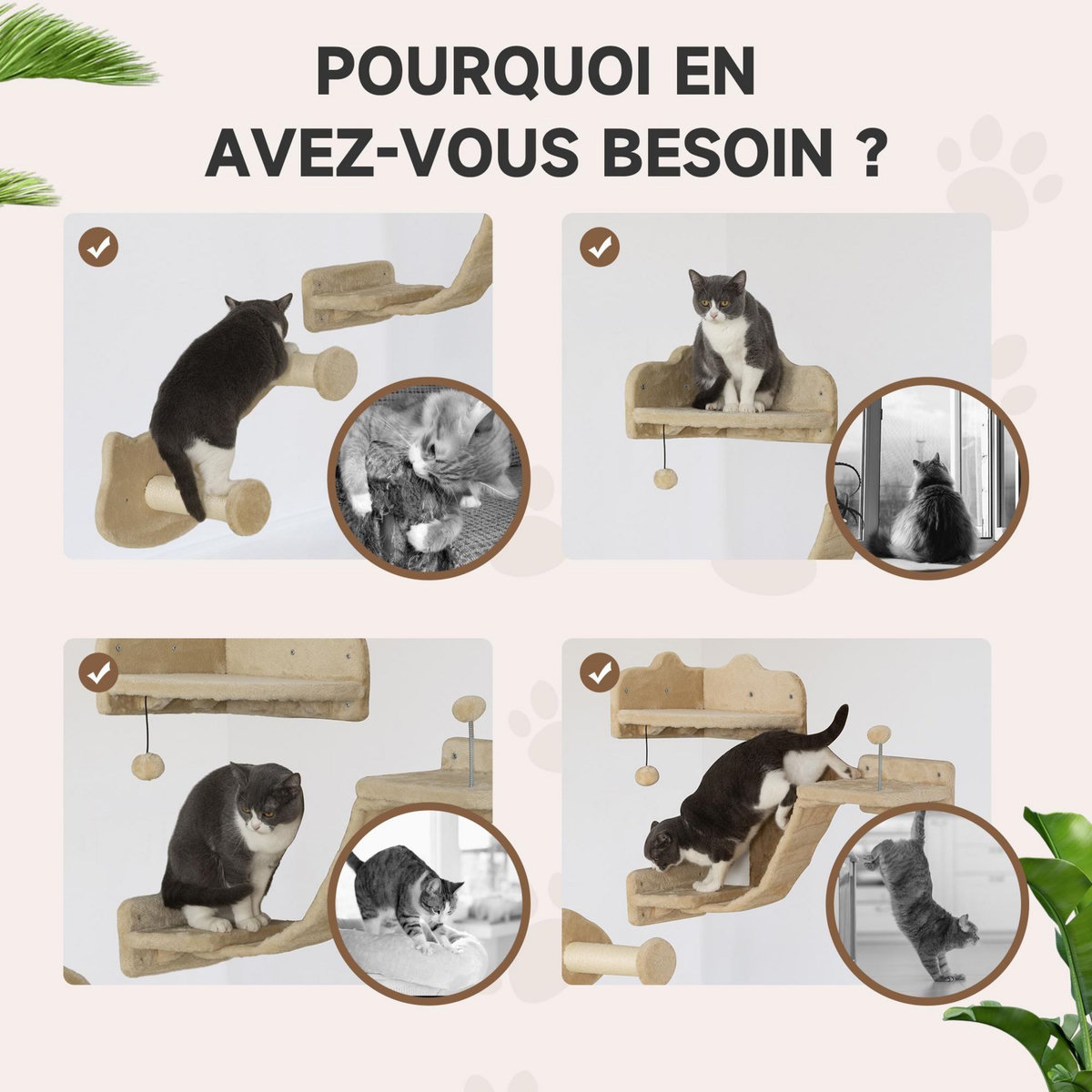 POURQUOI EN AVEZ-VOUS BESOIN ?