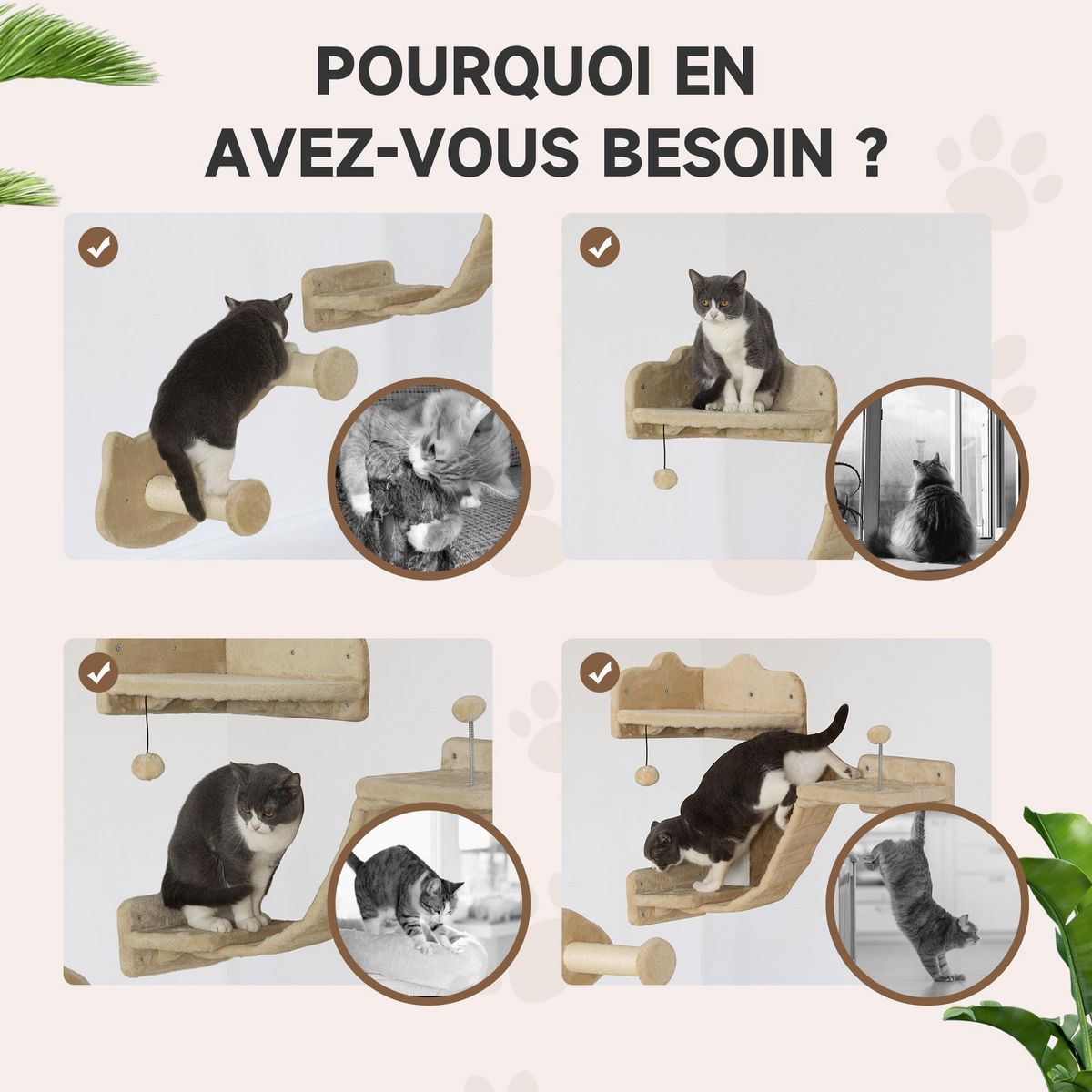 POURQUOI EN
AVEZ-VOUS BESOIN ?