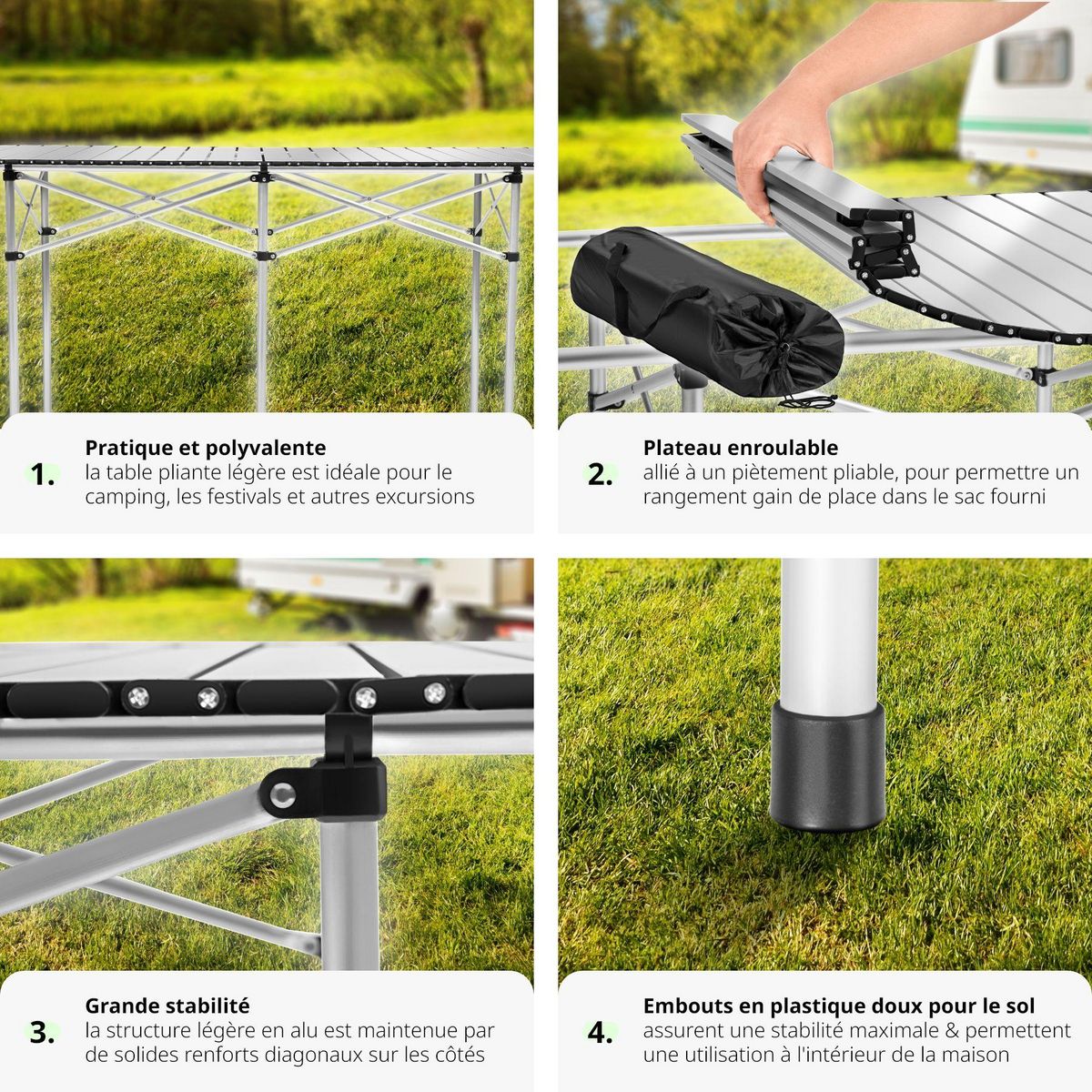 1.

Pratique et polyvalente
la table pliante légère est idéale pour le camping, les festivals et autres excursions

2.

Plateau enroulable
allié à un piètement pliable, pour permettre un rangement gain de place dans le sac fourni

3.

Grande stabilité
la structure légère en alu est maintenue par de solides renforts diagonaux sur les côtés

4.

Embouts en plastique doux pour le sol
assurent une stabilité maximale & permettent une utilisation à l'intérieur de la maison