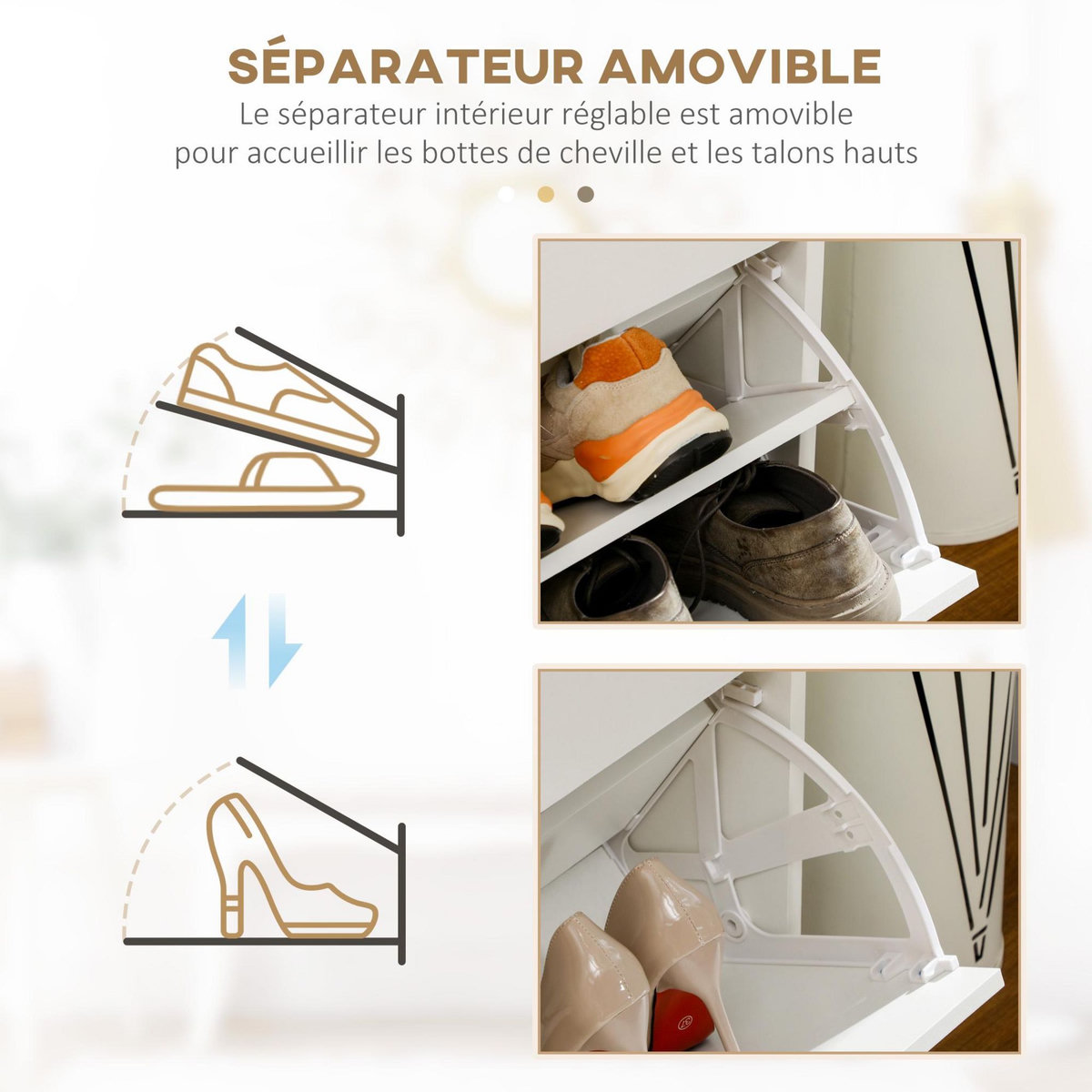 SÉPARATEUR AMOVIBLE
Le séparateur intérieur réglable est amovible pour accueillir les bottes de cheville et les talons hauts