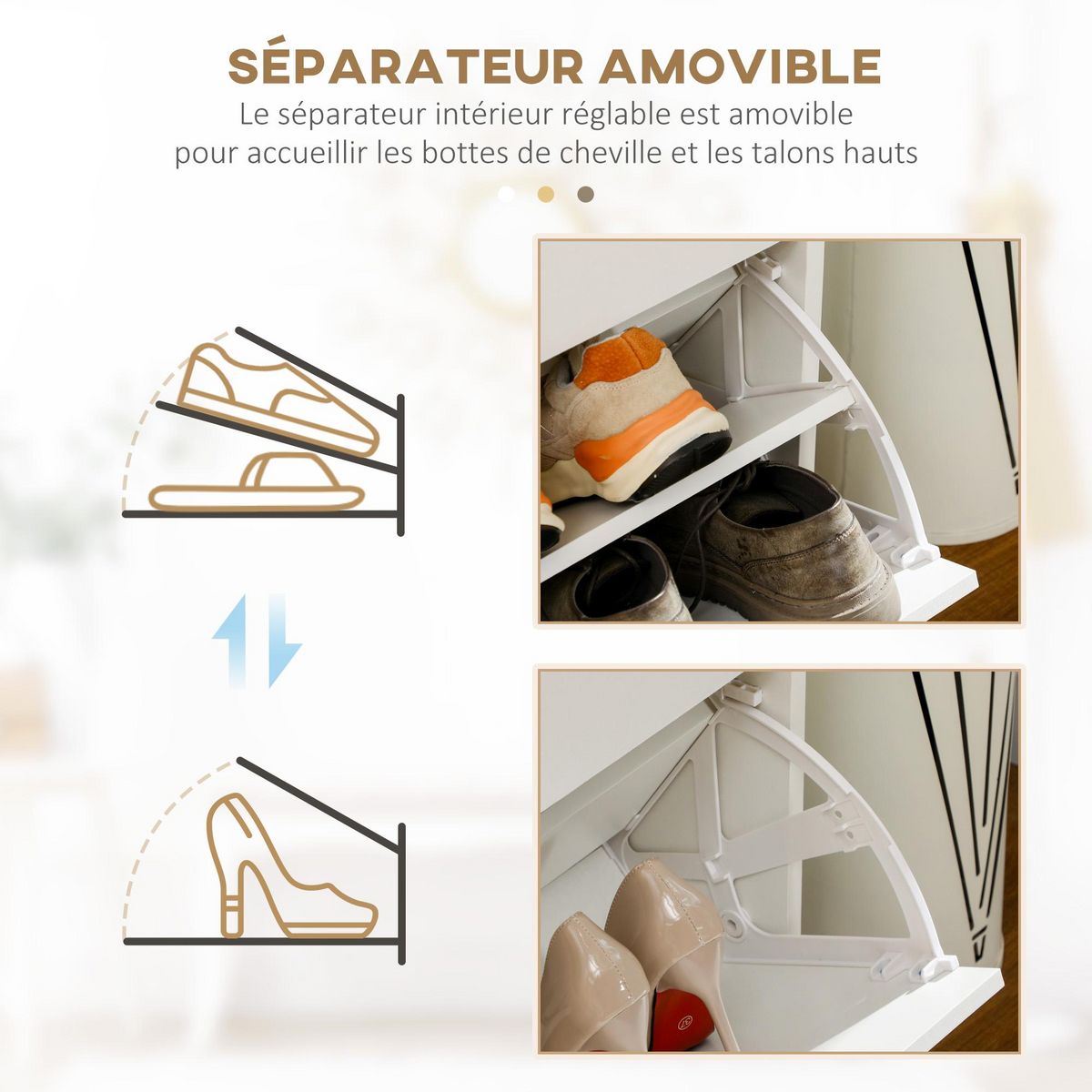 SÉPARATEUR AMOVIBLE
Le séparateur intérieur réglable est amovible pour accueillir les bottes de cheville et les talons hauts