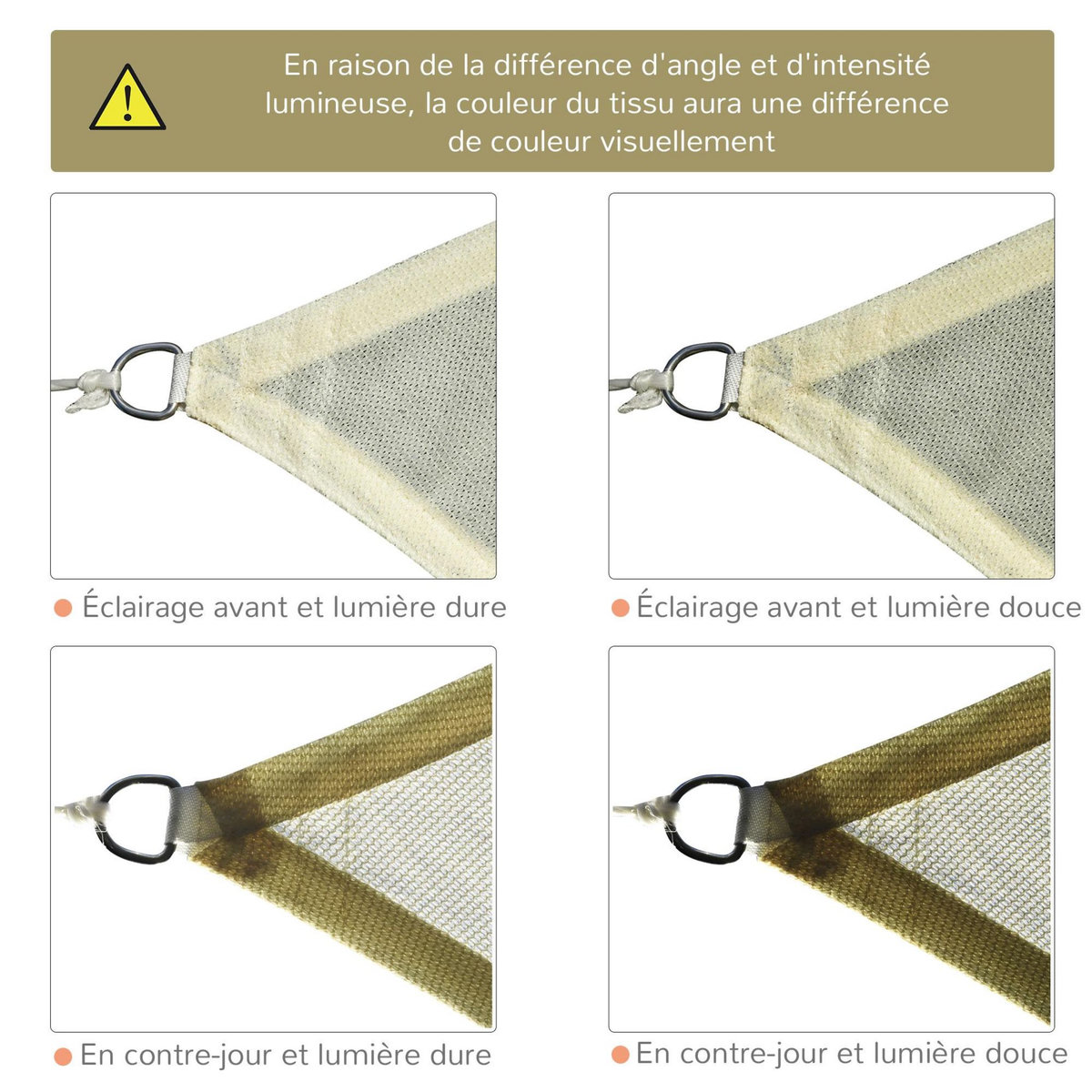 En raison de la différence d'angle et d'intensité lumineuse, la couleur du tissu aura une différence de couleur visuellement

Éclairage avant et lumière dure

Éclairage avant et lumière douce

En contre-jour et lumière dure

En contre-jour et lumière douce