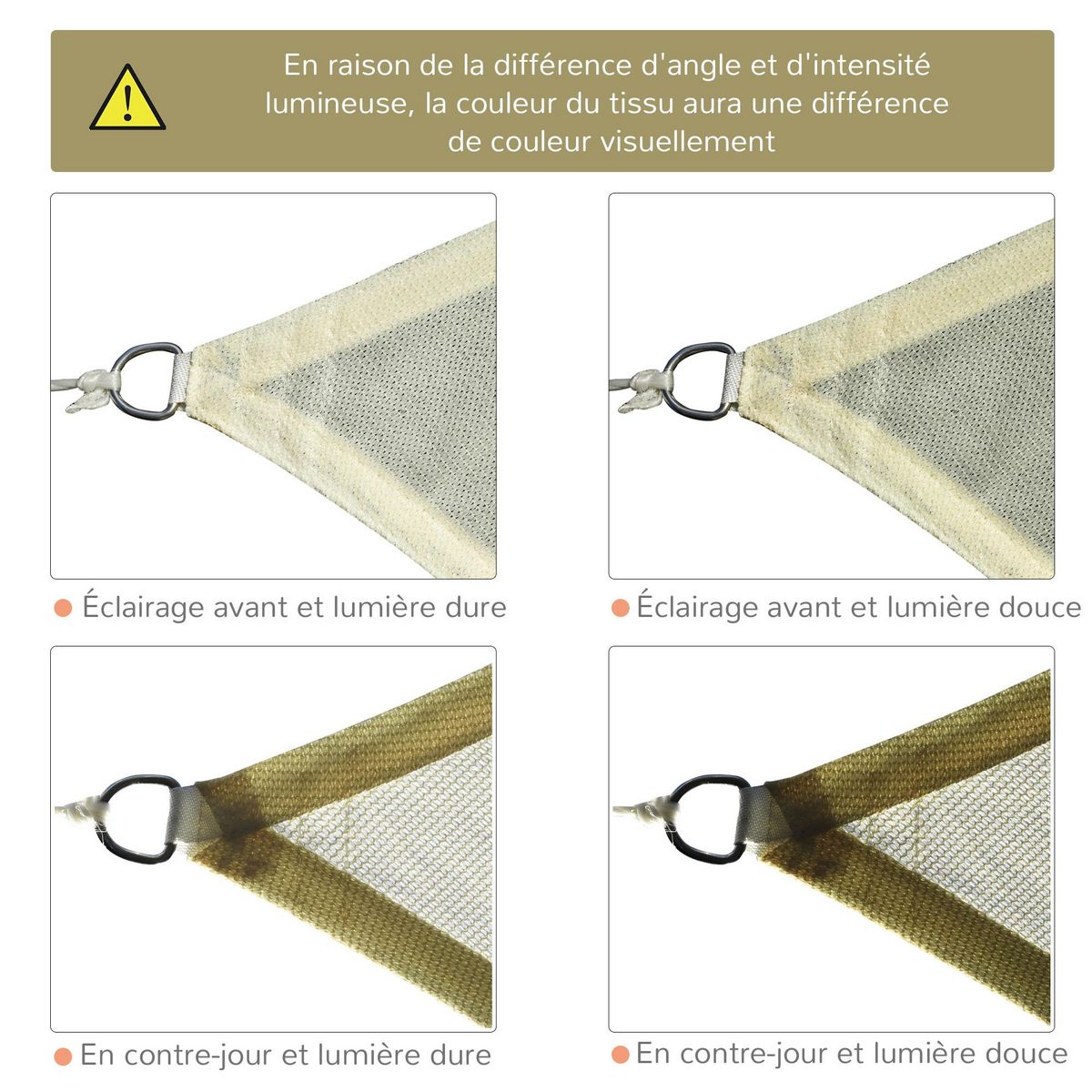 En raison de la différence d'angle et d'intensité lumineuse, la couleur du tissu aura une différence de couleur visuellement

Éclairage avant et lumière dure

Éclairage avant et lumière douce

En contre-jour et lumière dure

En contre-jour et lumière douce